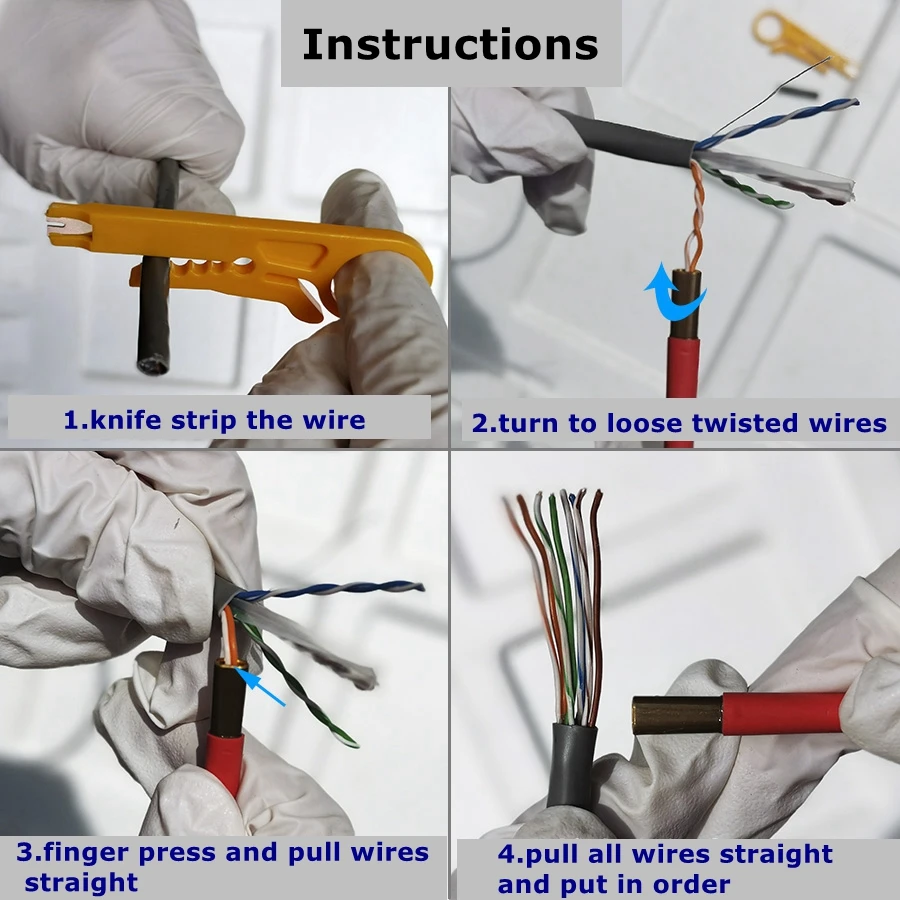 Instructions

1.knife strip the wire

2.turn to loose twisted wires

3.finger press and pull wires straight

4.pull all wires straight and put in order