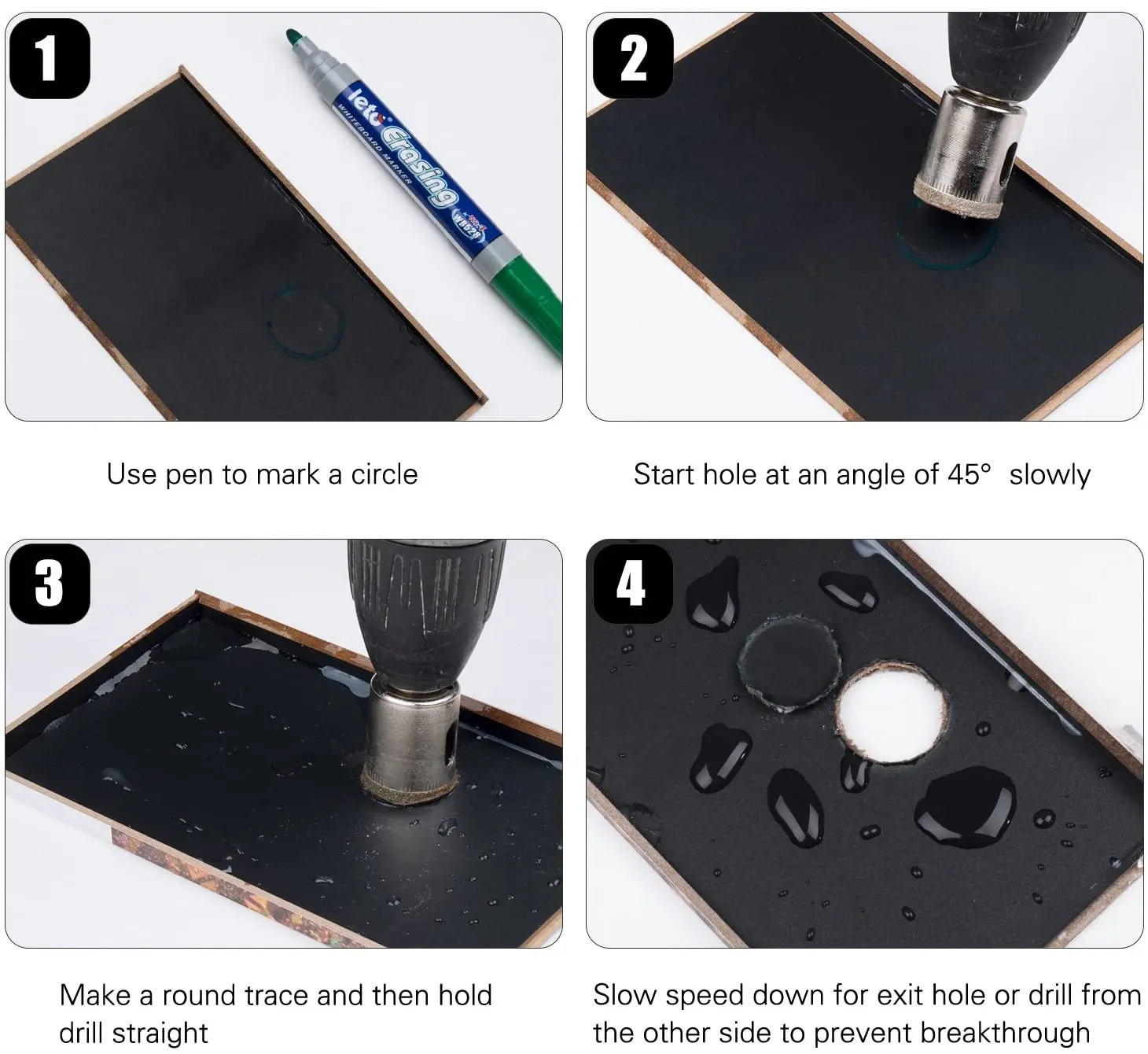 1

leto Erasing WHITEBOARD MARKER WB528

Use pen to mark a circle

2

Start hole at an angle of 45°  slowly

3

Make a round trace and then hold drill straight

4

Slow speed down for exit hole or drill from the other side to prevent breakthrough