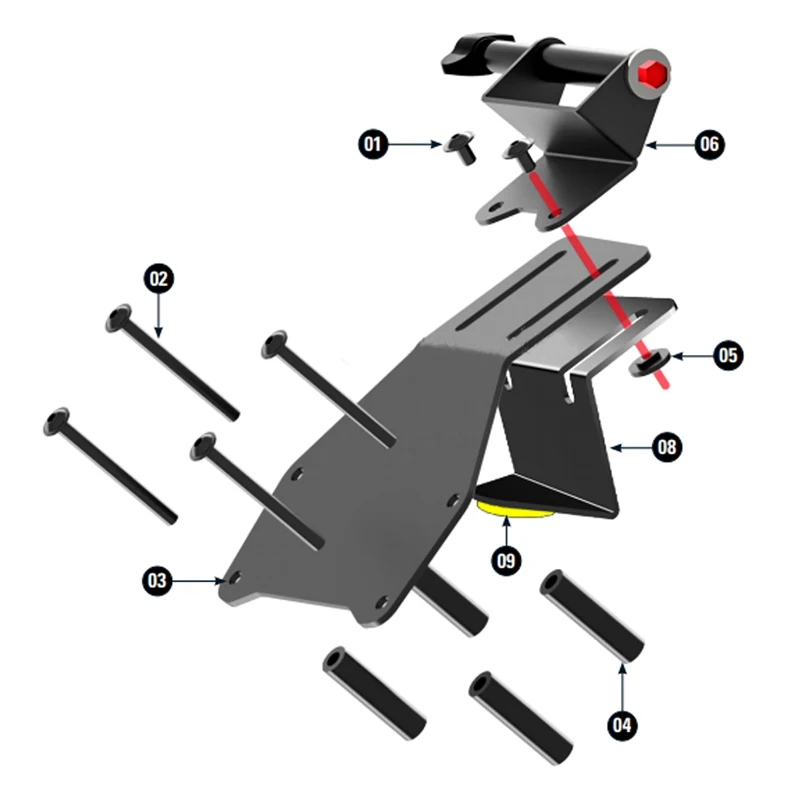 01
06
02
05
08
09
03
04