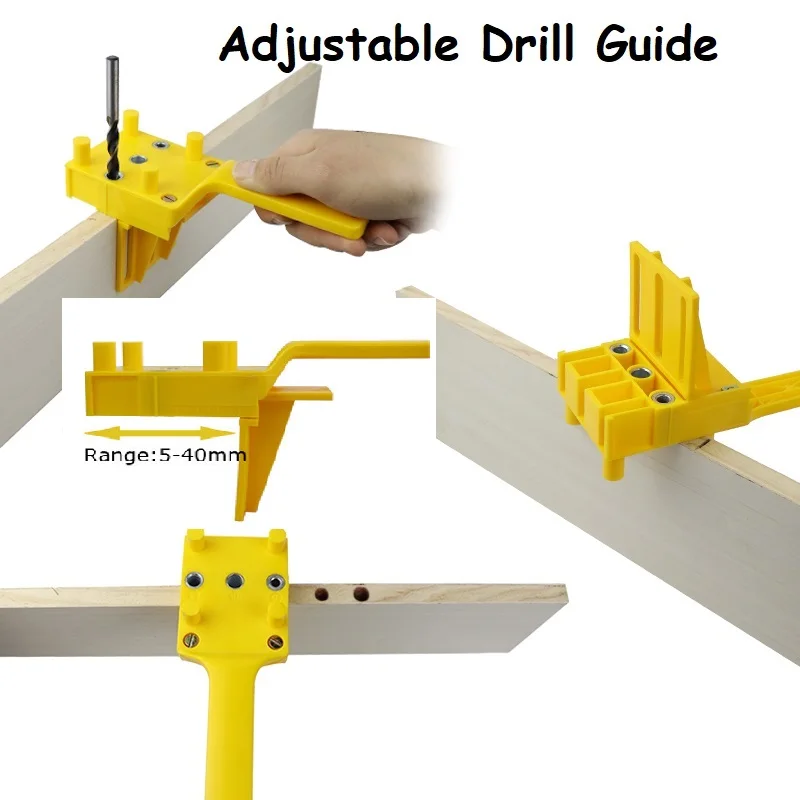 Adjustable Drill Guide

Range:5-40mm