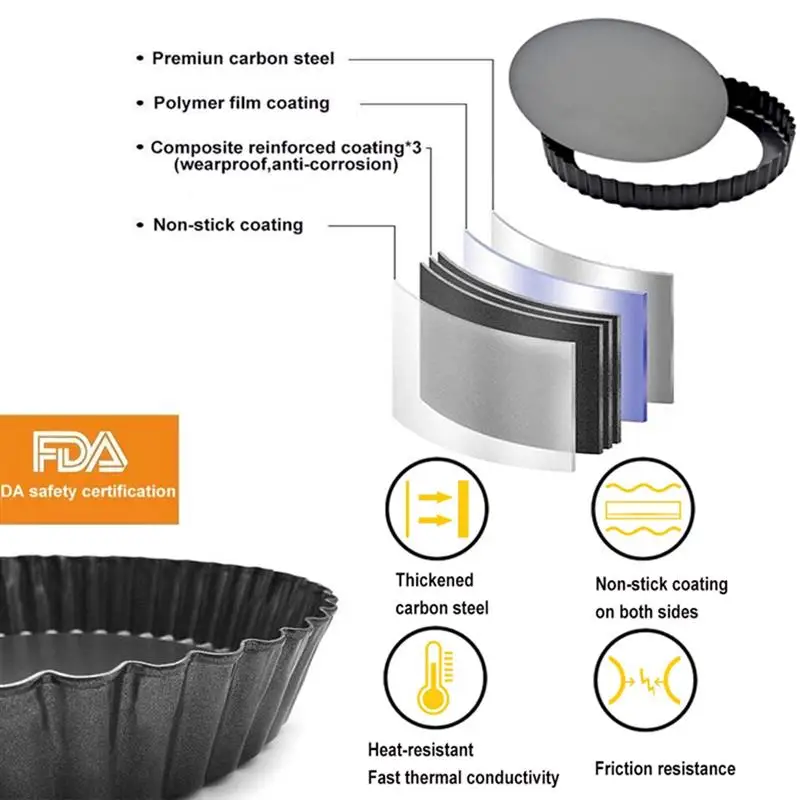 • Premiun carbon steel

• Polymer film coating

• Composite reinforced coating*3 (wearproof,anti-corrosion)

• Non-stick coating

FDA

DA safety certification

Thickened carbon steel

Non-stick coating on both sides

Heat-resistant
Fast thermal conductivity

Friction resistance