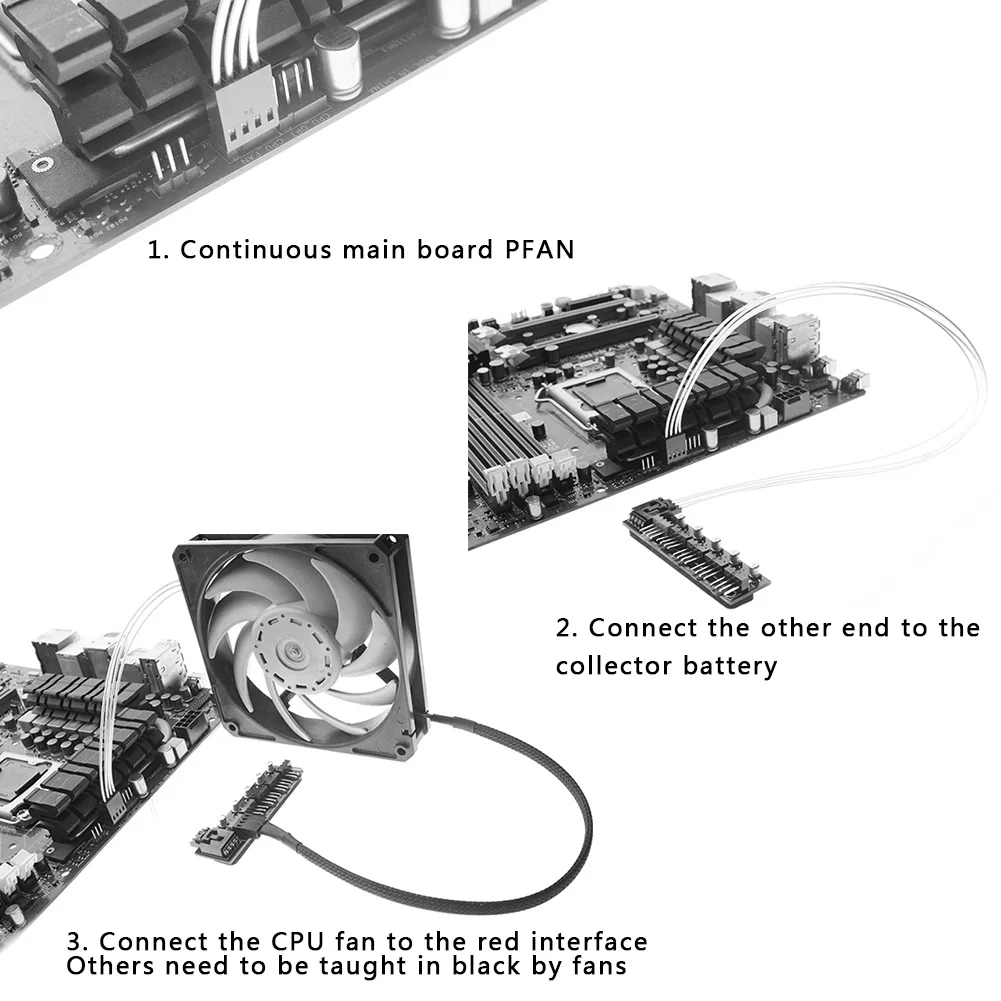 1. Continuous main board PFAN

2. Connect the other end to the collector battery

3. Connect the CPU fan to the red interface
Others need to be taught in black by fans