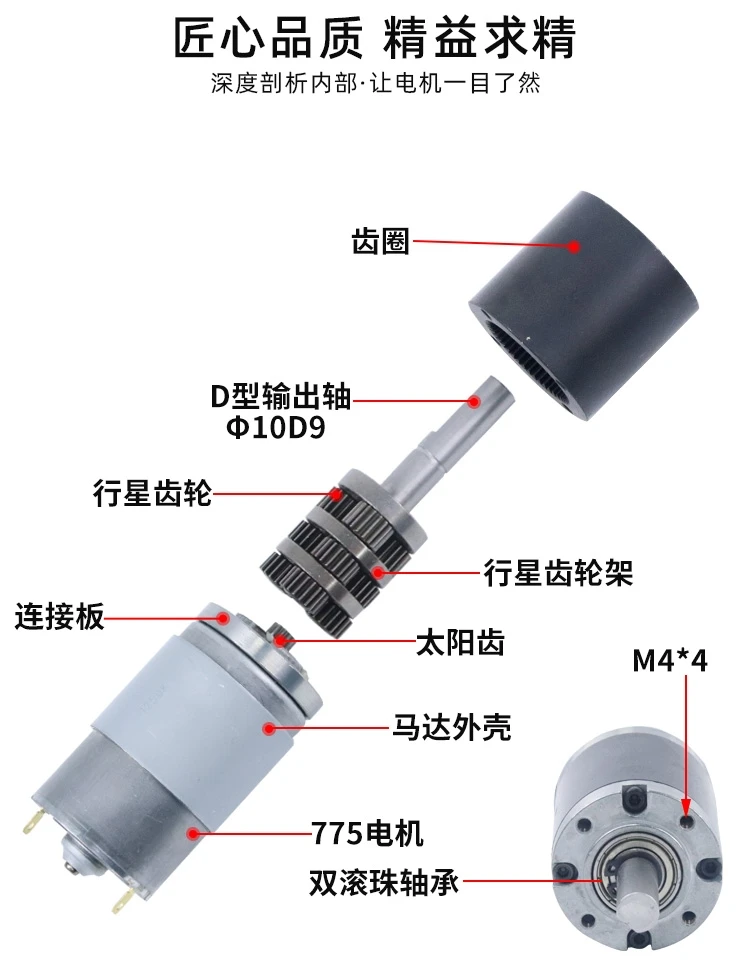 匠心品质 精益求精

深度剖析内部·让电机一目了然

齿圈

D型输出轴
Φ10D9

行星齿轮

行星齿轮架

连接板

太阳齿

M4*4

马达外壳

775电机

双滚珠轴承