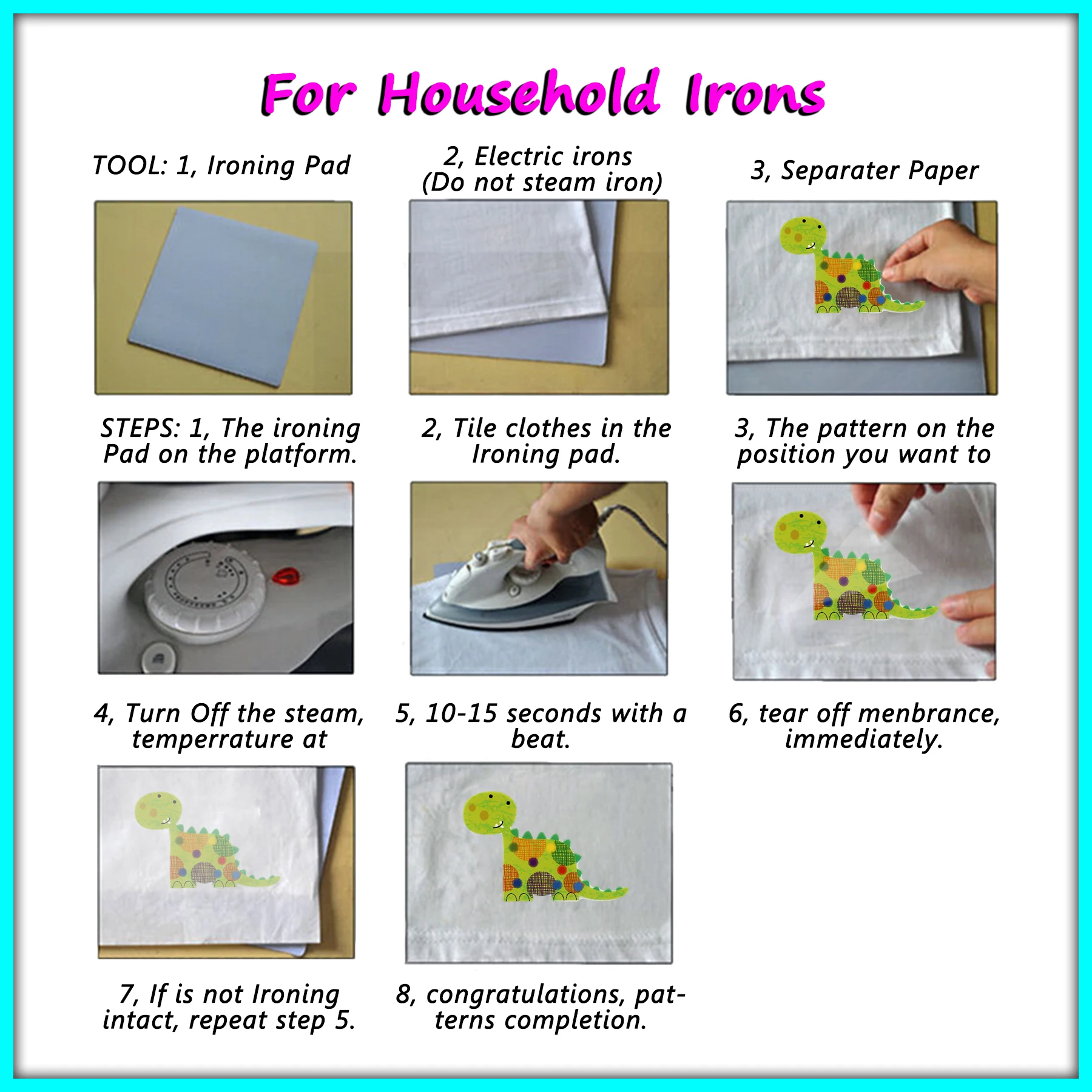 For Household Irons

TOOL: 1, Ironing Pad

2, Electric irons (Do not steam iron)

3, Separater Paper

STEPS: 1, The ironing Pad on the platform.

2, Tile clothes in the Ironing pad.

3, The pattern on the position you want to

4, Turn Off the steam, temperrature at

5, 10-15 seconds with a beat.

6, tear off menbrance, immediately.

7, If is not Ironing intact, repeat step 5.

8, congratulations, patterns completion.