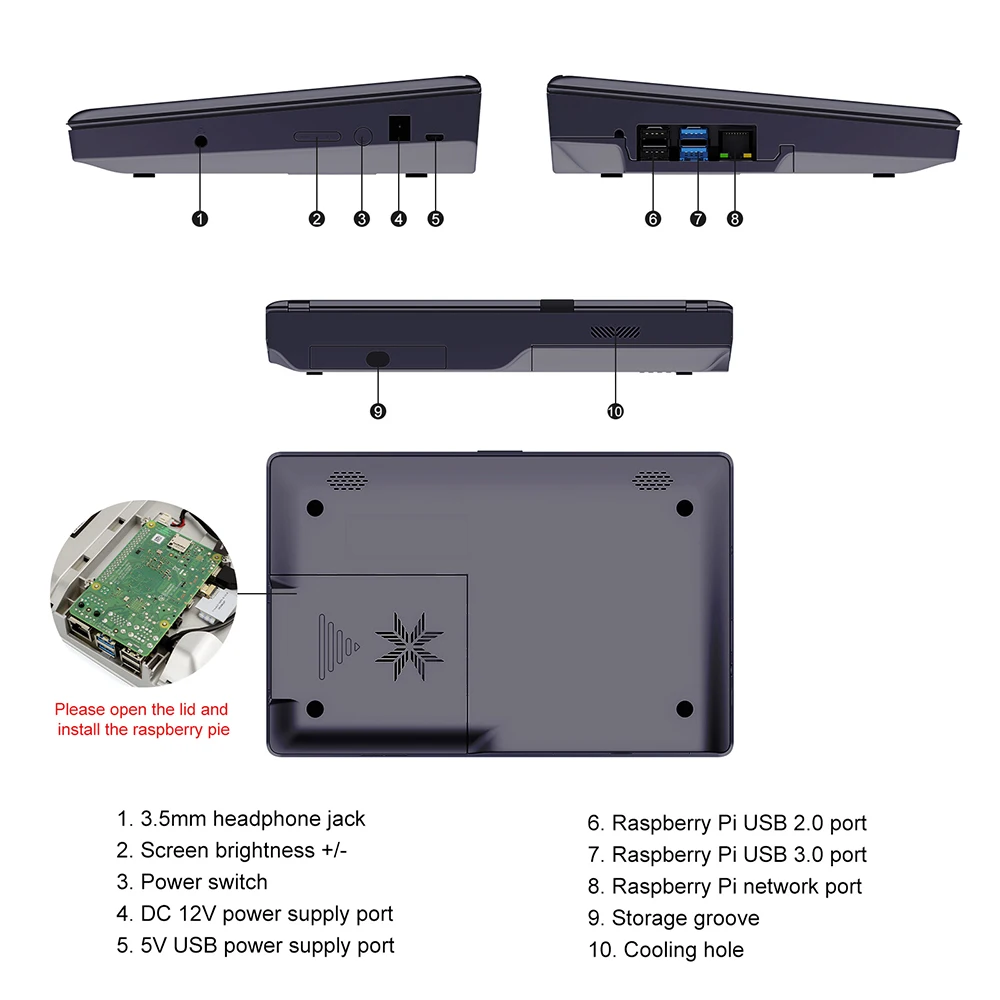 1 2 3 4 5

6 7 8

9 10

Please open the lid and install the raspberry pie

1. 3.5mm headphone jack
2. Screen brightness +/-
3. Power switch
4. DC 12V power supply port
5. 5V USB power supply port

6. Raspberry Pi USB 2.0 port
7. Raspberry Pi USB 3.0 port
8. Raspberry Pi network port
9. Storage groove
10. Cooling hole