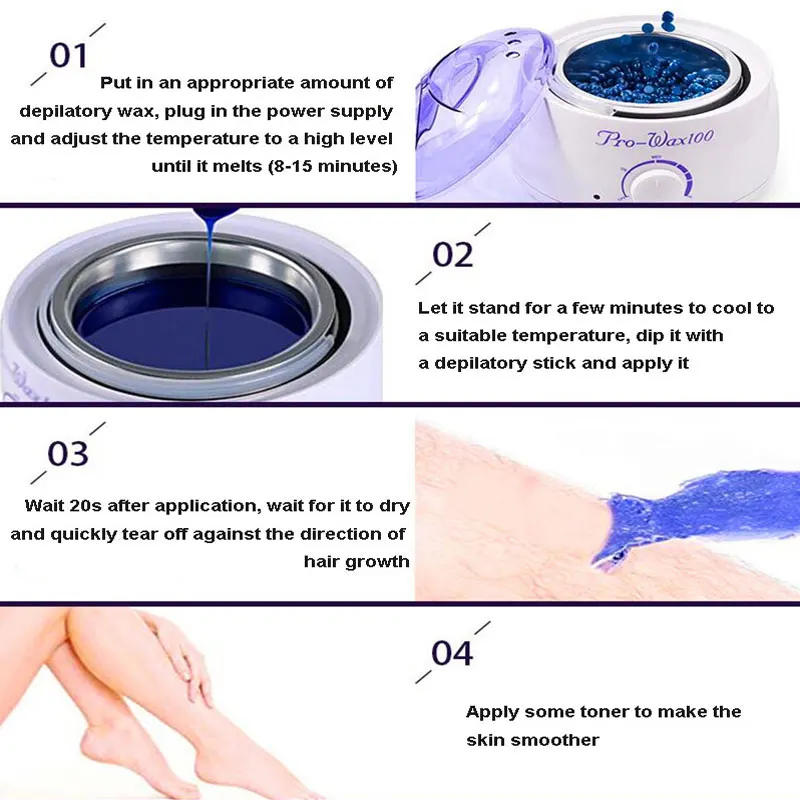 01

Put in an appropriate amount of depilatory wax, plug in the power supply and adjust the temperature to a high level until it melts (8-15 minutes)

Pro-Wax100

02

Let it stand for a few minutes to cool to a suitable temperature, dip it with a depilatory stick and apply it

03

Wait 20s after application, wait for it to dry and quickly tear off against the direction of hair growth

04

Apply some toner to make the skin smoother