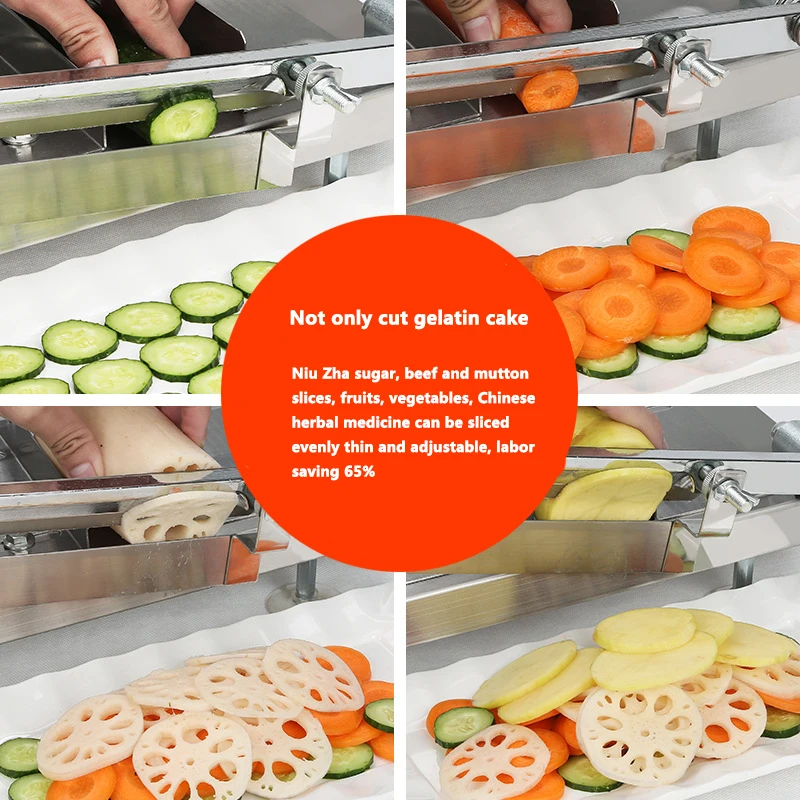 Not only cut gelatin cake

Niu Zha sugar, beef and mutton slices, fruits, vegetables, Chinese herbal medicine can be sliced evenly thin and adjustable, labor saving 65%