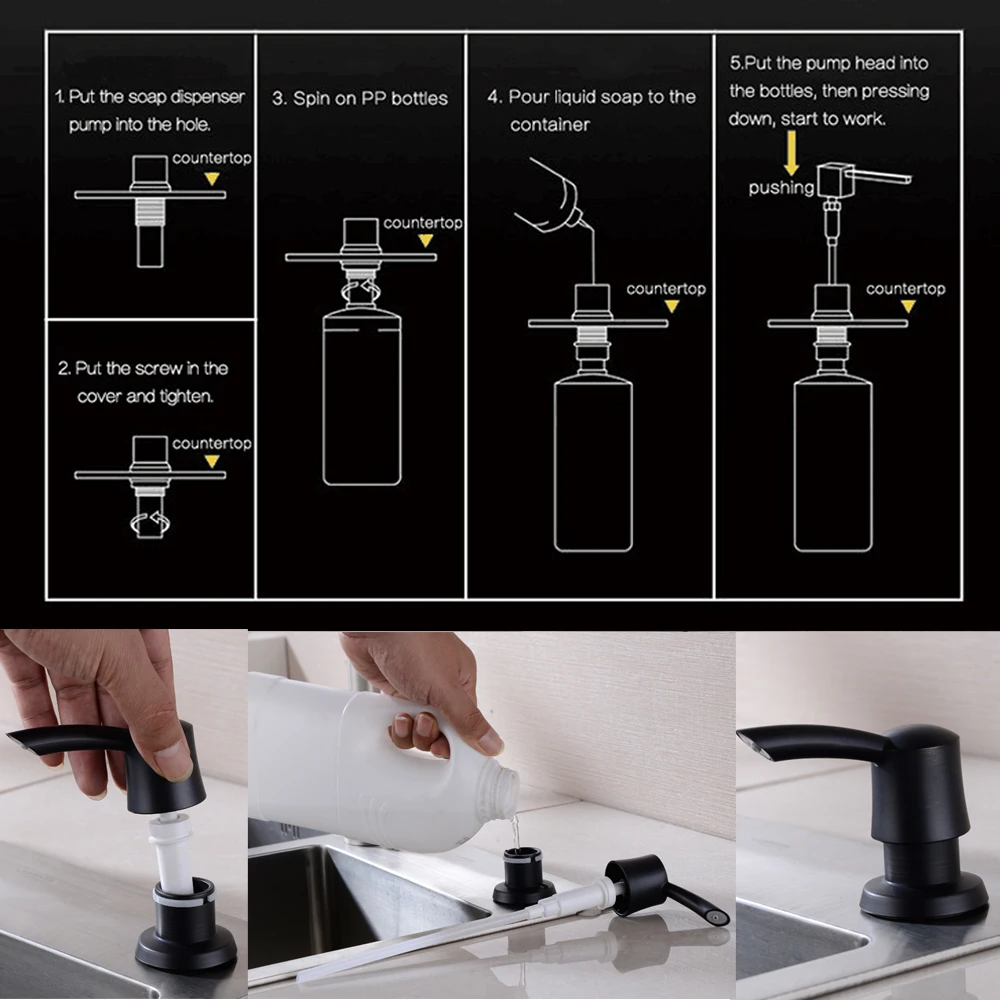 1. Put the soap dispenser pump into the hole.

countertop

2. Put the screw in the cover and tighten.

countertop

3. Spin on PP bottles

countertop

4. Pour liquid soap to the container

countertop

5.Put the pump head into the bottles, then pressing down, start to work.

pushing

countertop