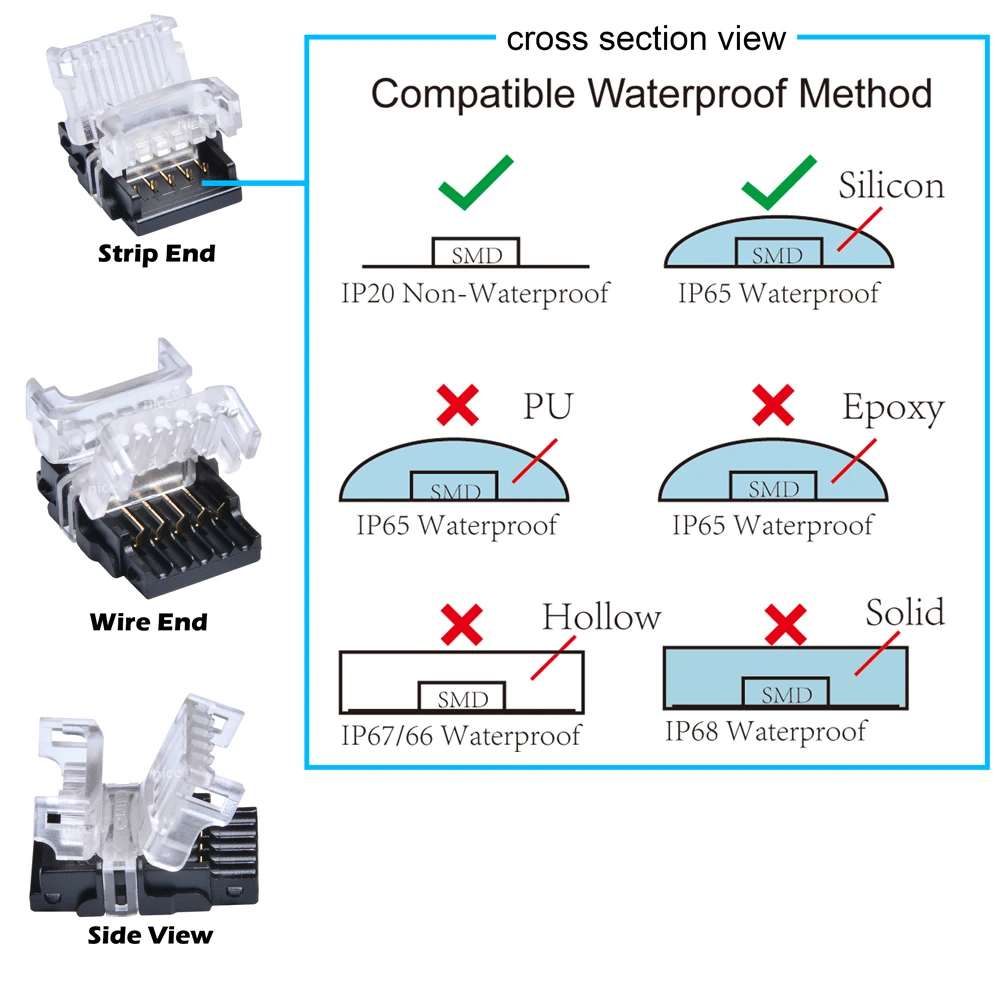 Strip End

Wire End

Side View

cross section view

Compatible Waterproof Method

SMD
IP20 Non-Waterproof

Silicon
SMD
IP65 Waterproof

PU
SMD
IP65 Waterproof

Epoxy
SMD
IP65 Waterproof

Hollow
SMD
IP67/66 Waterproof

Solid
SMD
IP68 Waterproof