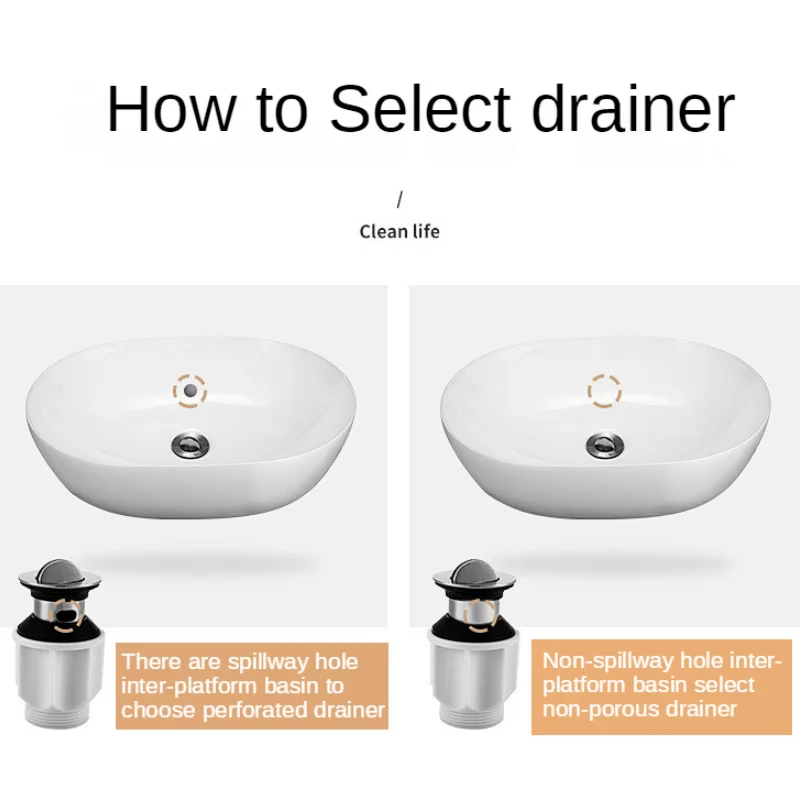 How to Select drainer

/

Clean life

There are spillway hole inter-platform basin to choose perforated drainer

Non-spillway hole inter-platform basin select non-porous drainer