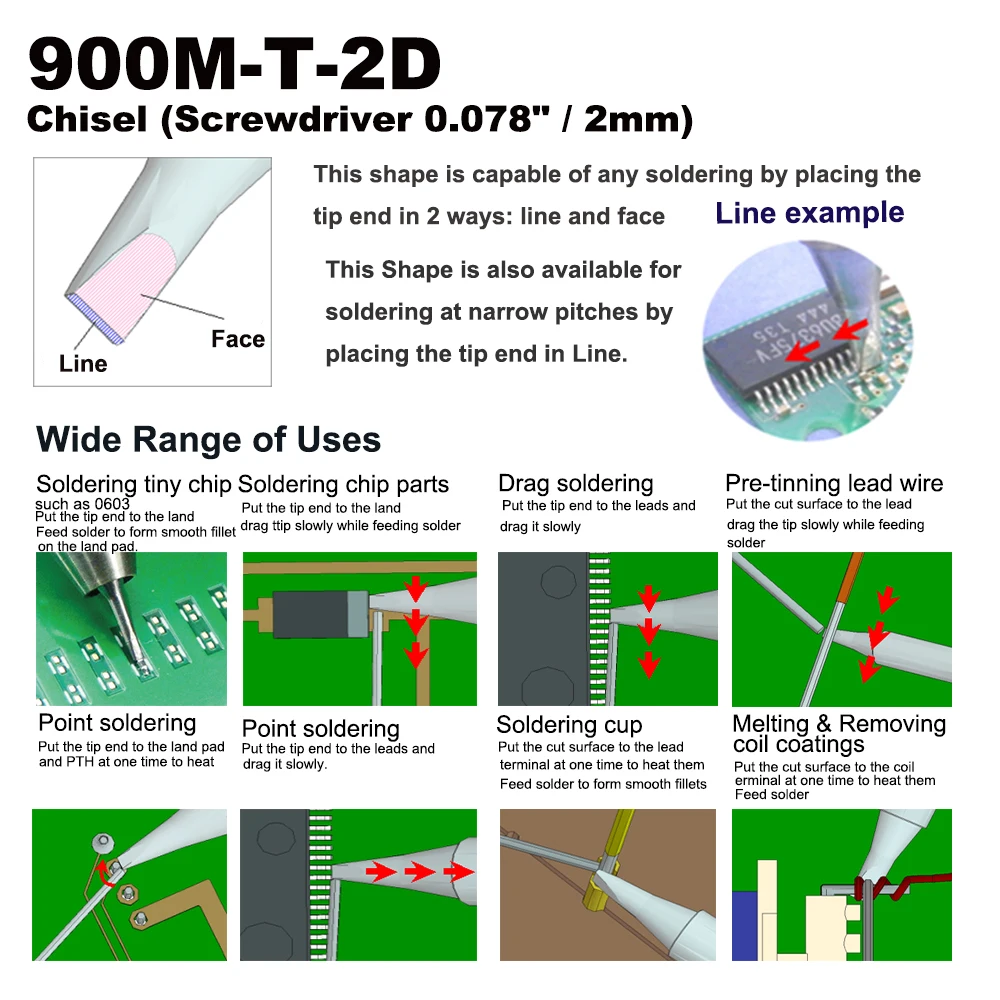 900M-T-2D

Chisel (Screwdriver 0.078" / 2mm)

Line

Face

This shape is capable of any soldering by placing the tip end in 2 ways: line and face

Line example

This Shape is also available for soldering at narrow pitches by placing the tip end in Line.

Wide Range of Uses

Soldering tiny chip such as 0603
Put the tip end to the land
Feed solder to form smooth fillet on the land pad.

Soldering chip parts
Put the tip end to the land drag ttip slowly while feeding solder

Drag soldering
Put the tip end to the leads and drag it slowly

Pre-tinning lead wire
Put the cut surface to the lead drag the tip slowly while feeding solder

Point soldering
Put the tip end to the land pad and PTH at one time to heat

Point soldering
Put the tip end to the leads and drag it slowly.

Soldering cup
Put the cut surface to the lead terminal at one time to heat them
Feed solder to form smooth fillets

Melting & Removing coil coatings
Put the cut surface to the coil erminal at one time to heat them
Feed solder