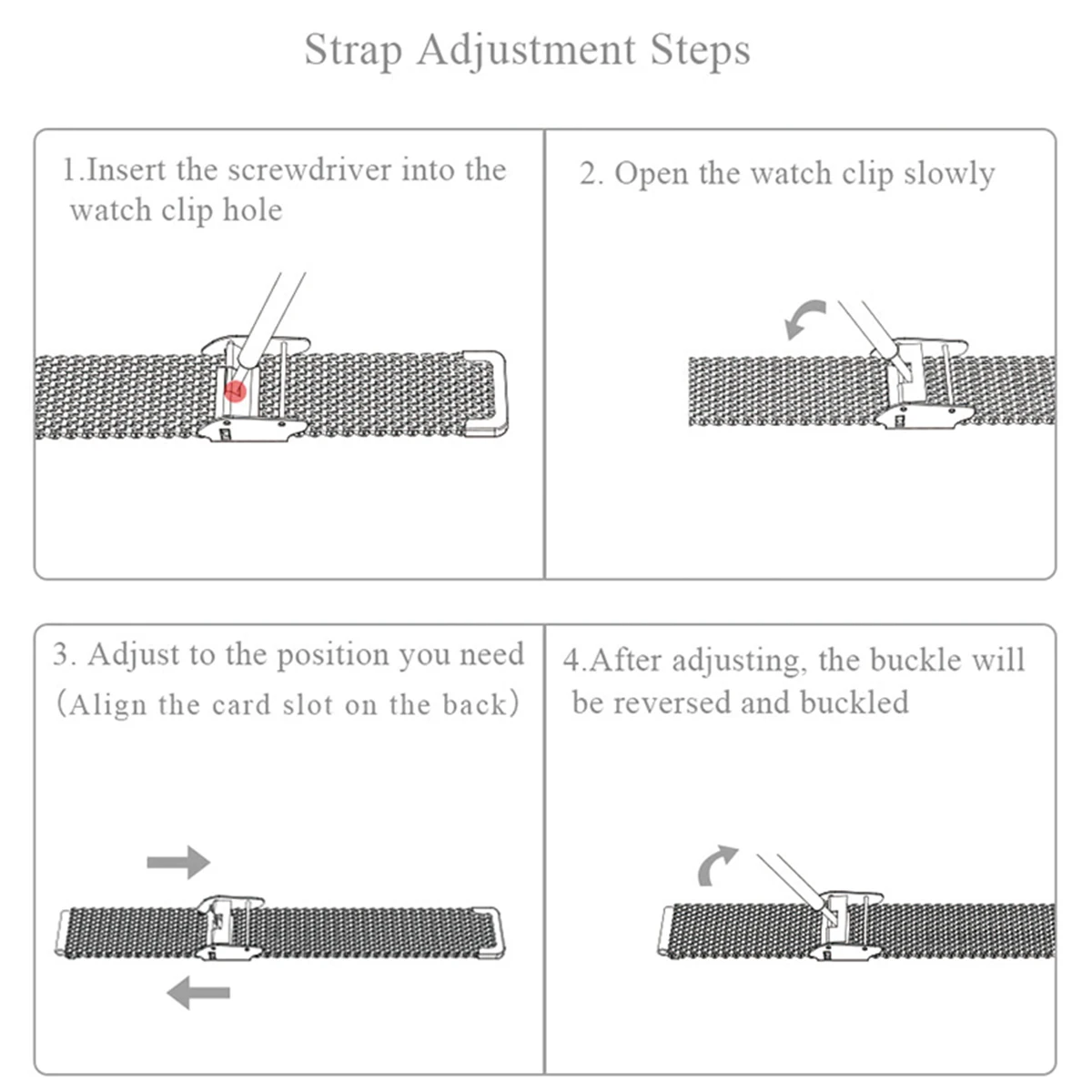 Strap Adjustment Steps

1.Insert the screwdriver into the watch clip hole

2. Open the watch clip slowly

3. Adjust to the position you need (Align the card slot on the back)

4.After adjusting, the buckle will be reversed and buckled