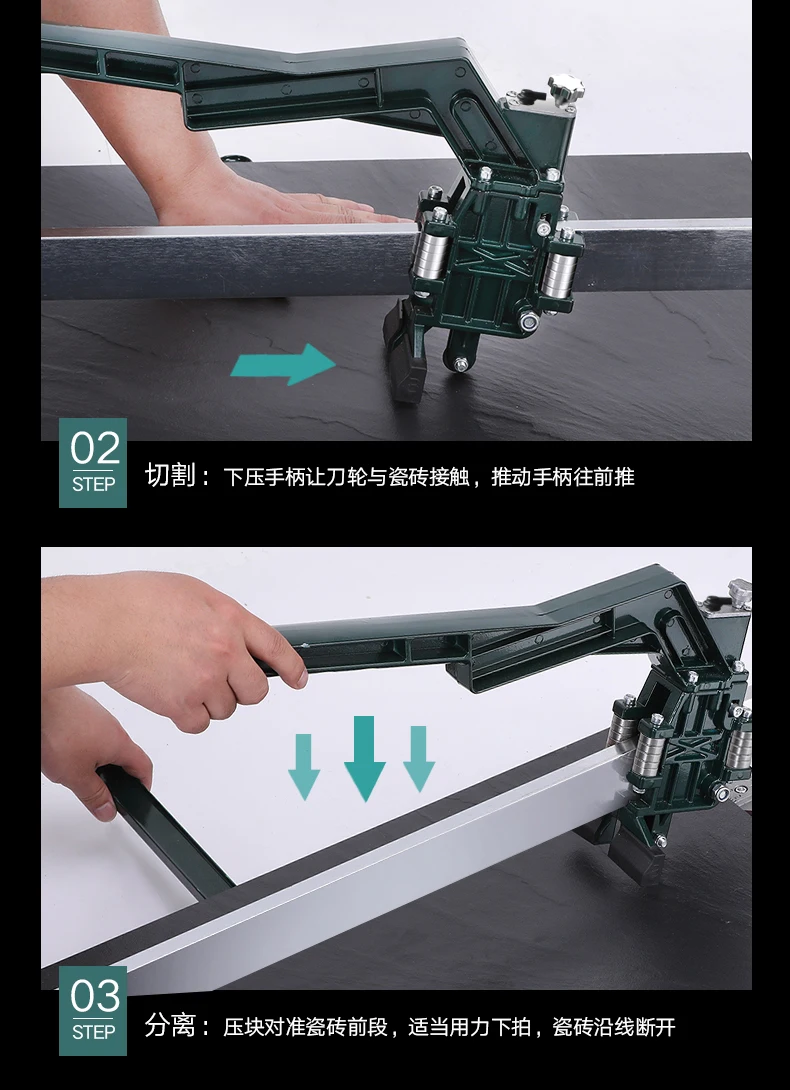 02
STEP
切割：下压手柄让刀轮与瓷砖接触，推动手柄往前推

03
STEP
分离：压块对准瓷砖前段，适当用力下拍，瓷砖沿线断开