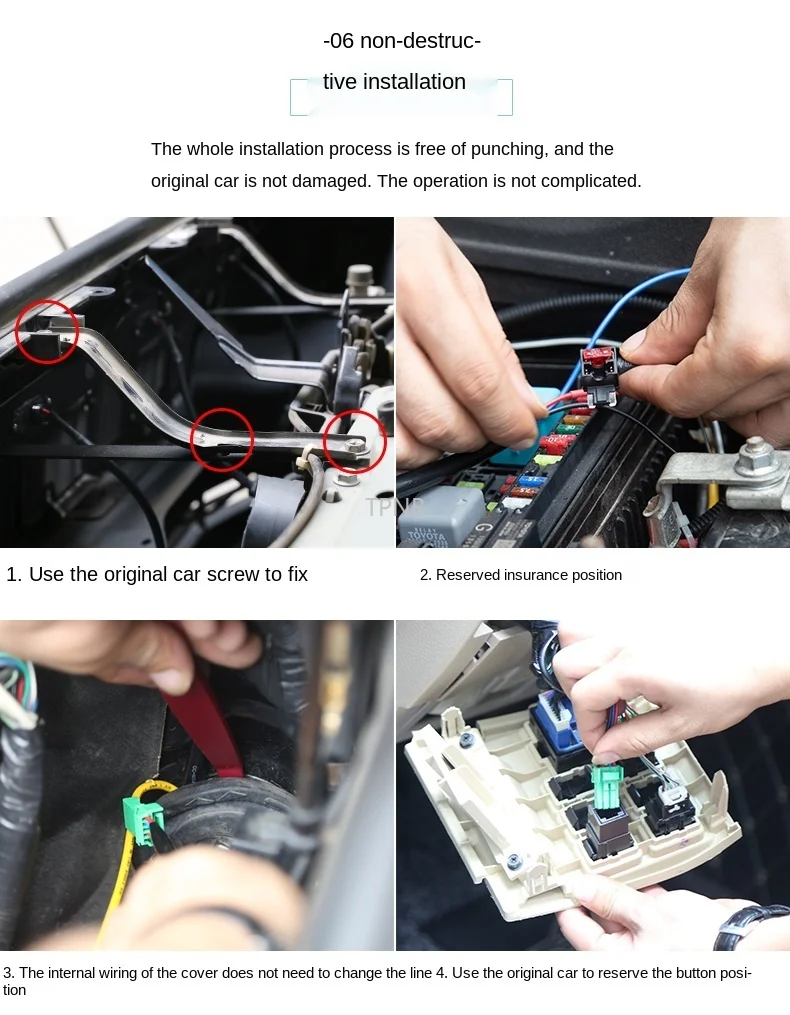 -06 non-destructive installation

The whole installation process is free of punching, and the original car is not damaged. The operation is not complicated.

TPNP

TOYOTA

1. Use the original car screw to fix

2. Reserved insurance position

3. The internal wiring of the cover does not need to change the line 4. Use the original car to reserve the button position