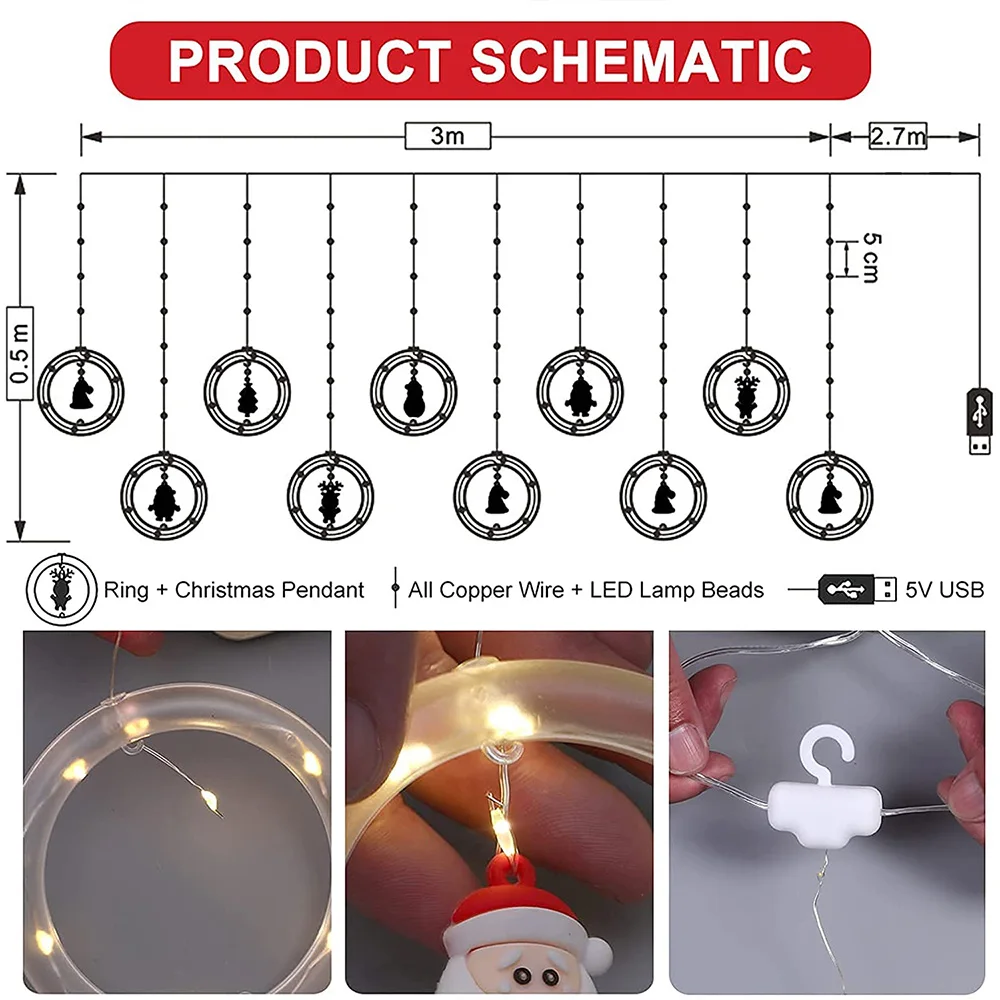 PRODUCT SCHEMATIC

3m

2.7m

0.5 m

5 cm

Ring + Christmas Pendant

All Copper Wire + LED Lamp Beads

5V USB