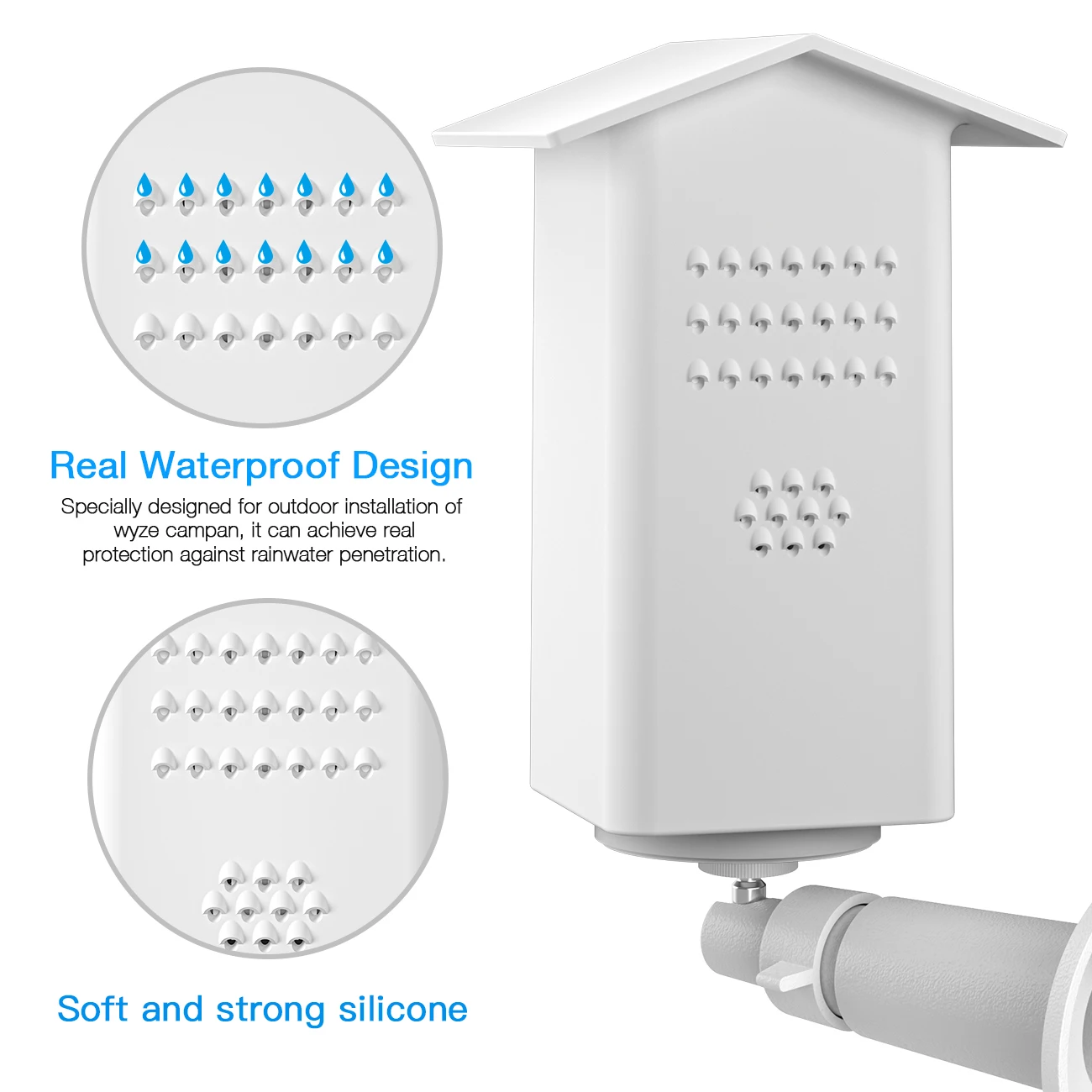 Real Waterproof Design

Specially designed for outdoor installation of wyze campan, it can achieve real protection against rainwater penetration.

Soft and strong silicone