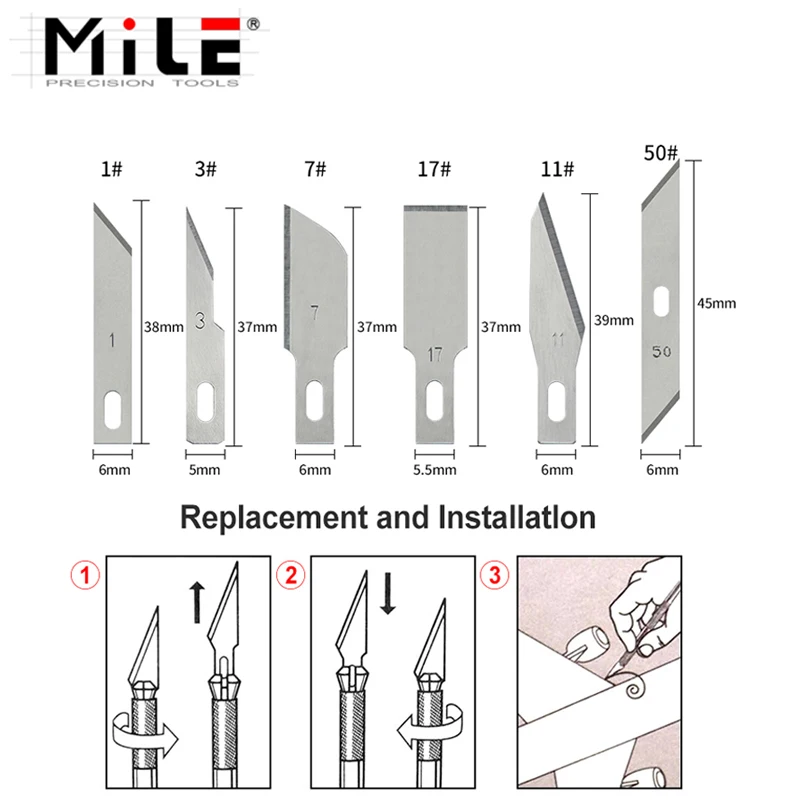 MiLE®
PRECISION TOOLS

1#
1
38mm
6mm

3#
3
37mm
5mm

7#
7
37mm
6mm

17#
17
37mm
5.5mm

11#
11
39mm
6mm

50#
50
45mm
6mm

Replacement and Installatlon

①
②
③