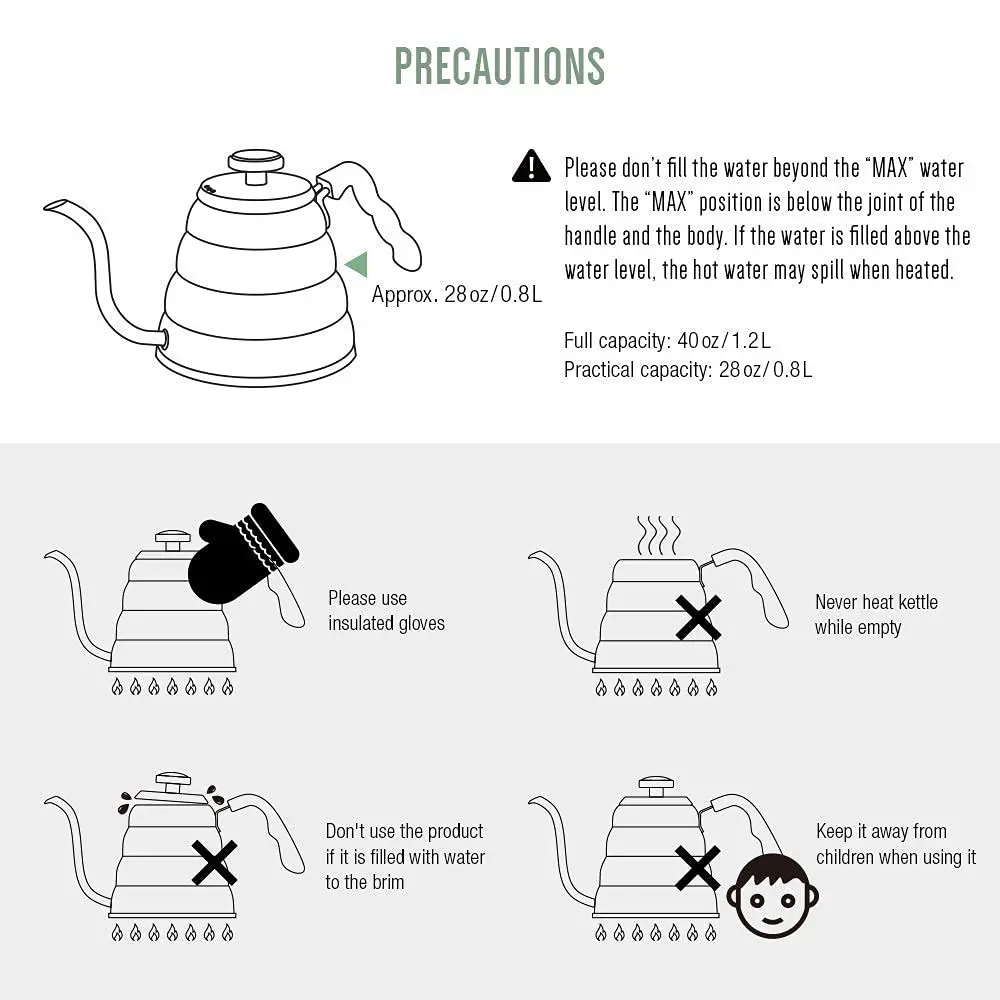 PRECAUTIONS

Approx. 28 oz / 0.8 L

Please don't fill the water beyond the "MAX" water level. The "MAX" position is below the joint of the handle and the body. If the water is filled above the water level, the hot water may spill when heated.

Full capacity: 40 oz / 1.2 L
Practical capacity: 28 oz / 0.8 L

Please use insulated gloves

Never heat kettle while empty

Don't use the product if it is filled with water to the brim

Keep it away from children when using it