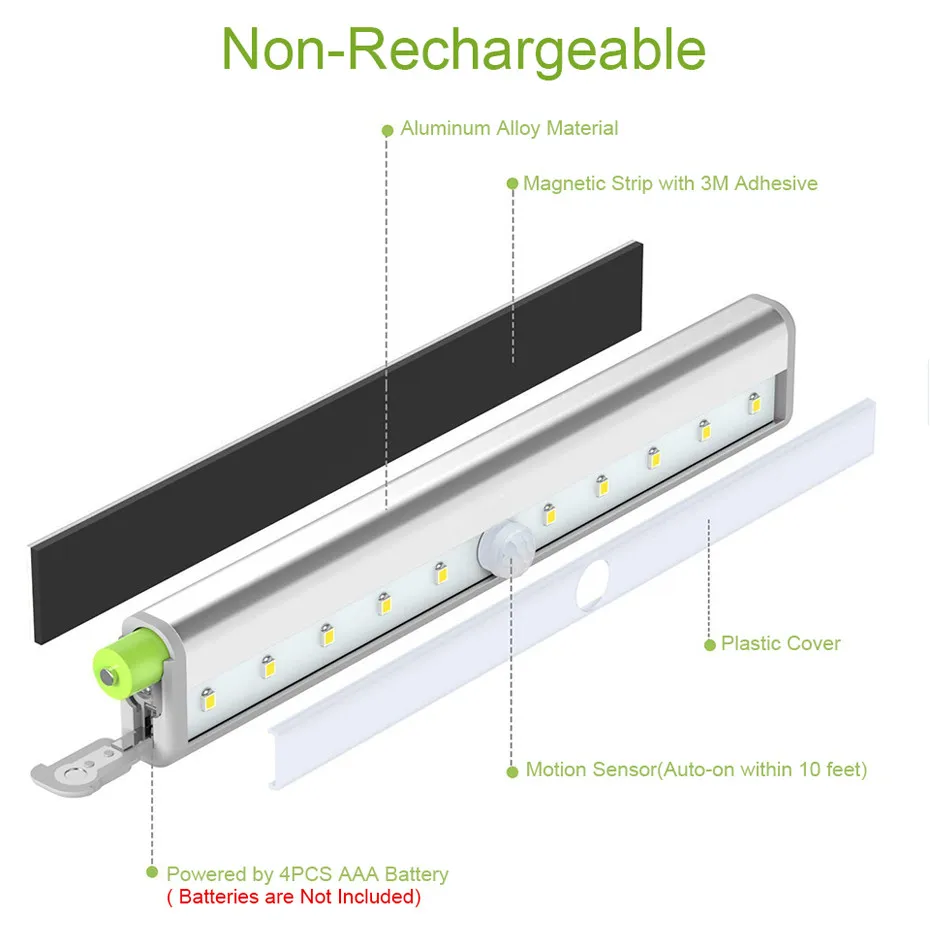 Non-Rechargeable

Aluminum Alloy Material

Magnetic Strip with 3M Adhesive

Plastic Cover

Motion Sensor(Auto-on within 10 feet)

Powered by 4PCS AAA Battery
( Batteries are Not Included)