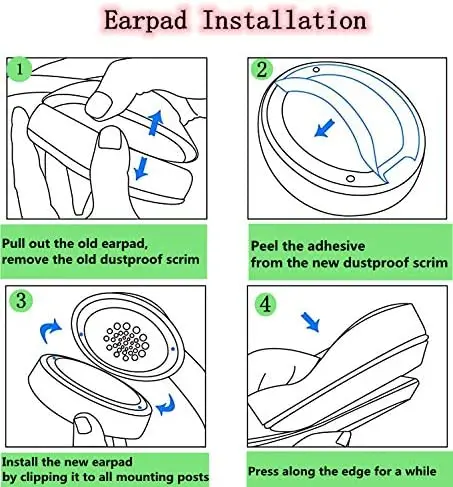 Earpad Installation

1

Pull out the old earpad, remove the old dustproof scrim

2

Peel the adhesive from the new dustproof scrim

3

Install the new earpad by clipping it to all mounting posts

4

Press along the edge for a while