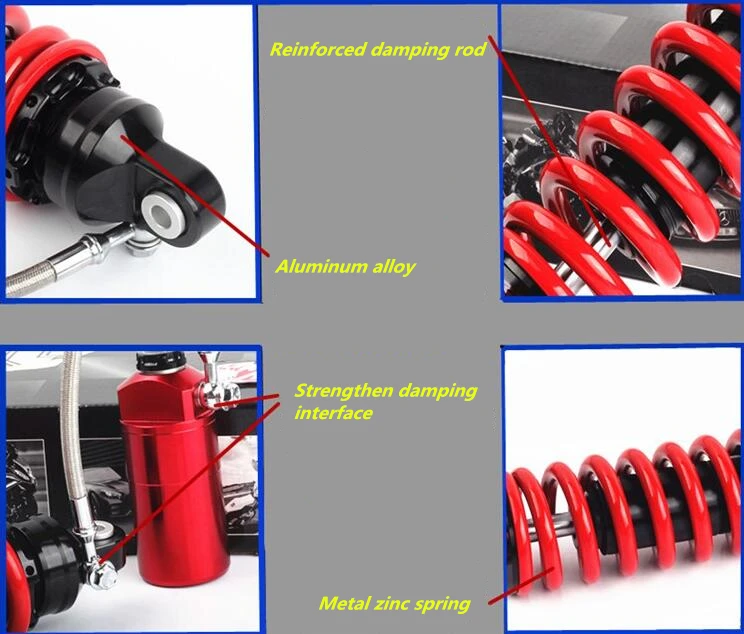 Reinforced damping rod

Aluminum alloy

Strengthen damping interface

Metal zinc spring