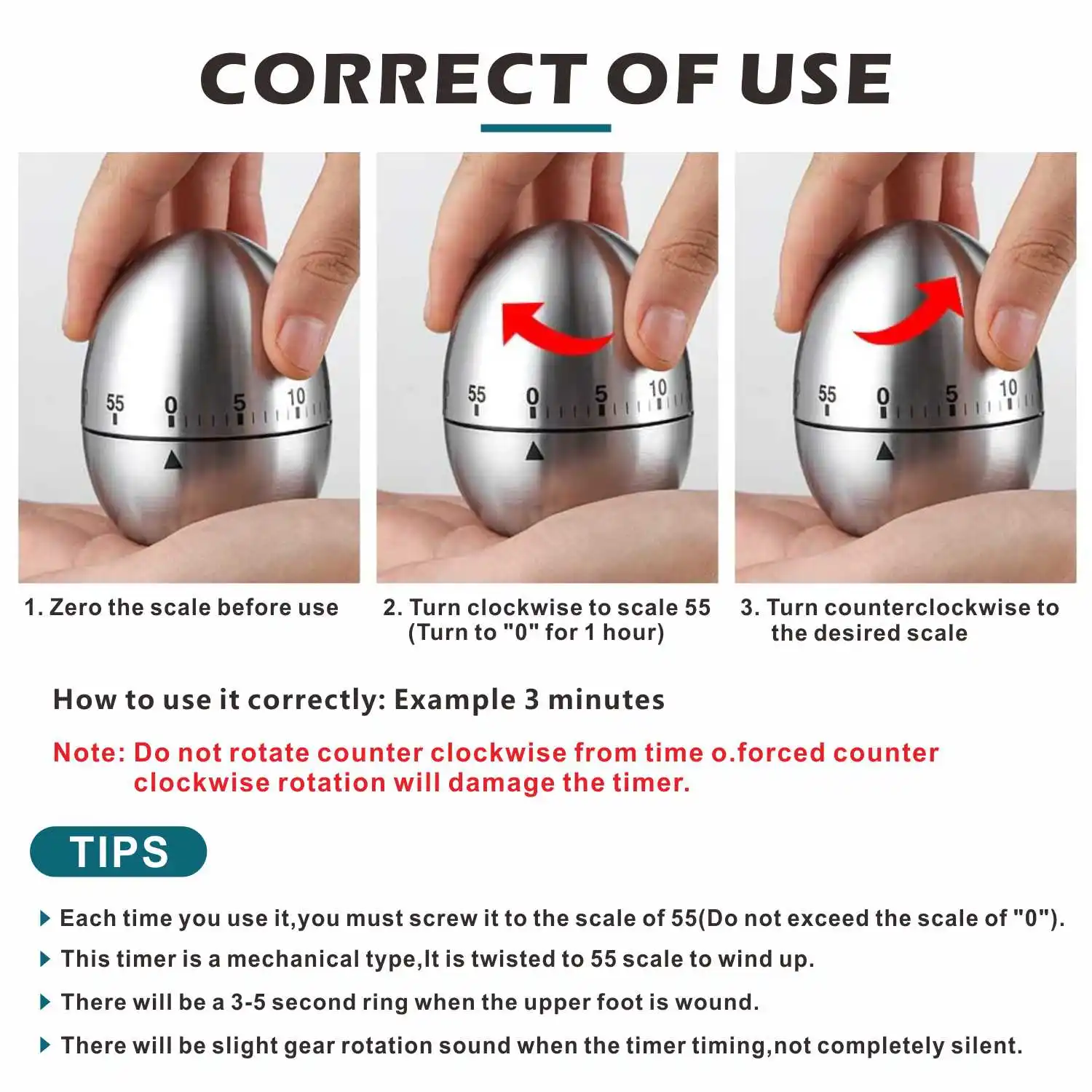 CORRECT OF USE

55 0 5 10

55 0 5 10

55 0 5 10

1. Zero the scale before use

2. Turn clockwise to scale 55 (Turn to "0" for 1 hour)

3. Turn counterclockwise to the desired scale

How to use it correctly: Example 3 minutes

Note: Do not rotate counter clockwise from time o.forced counter clockwise rotation will damage the timer.

TIPS

Each time you use it,you must screw it to the scale of 55(Do not exceed the scale of "0").

This timer is a mechanical type,It is twisted to 55 scale to wind up.

There will be a 3-5 second ring when the upper foot is wound.

There will be slight gear rotation sound when the timer timing,not completely silent.