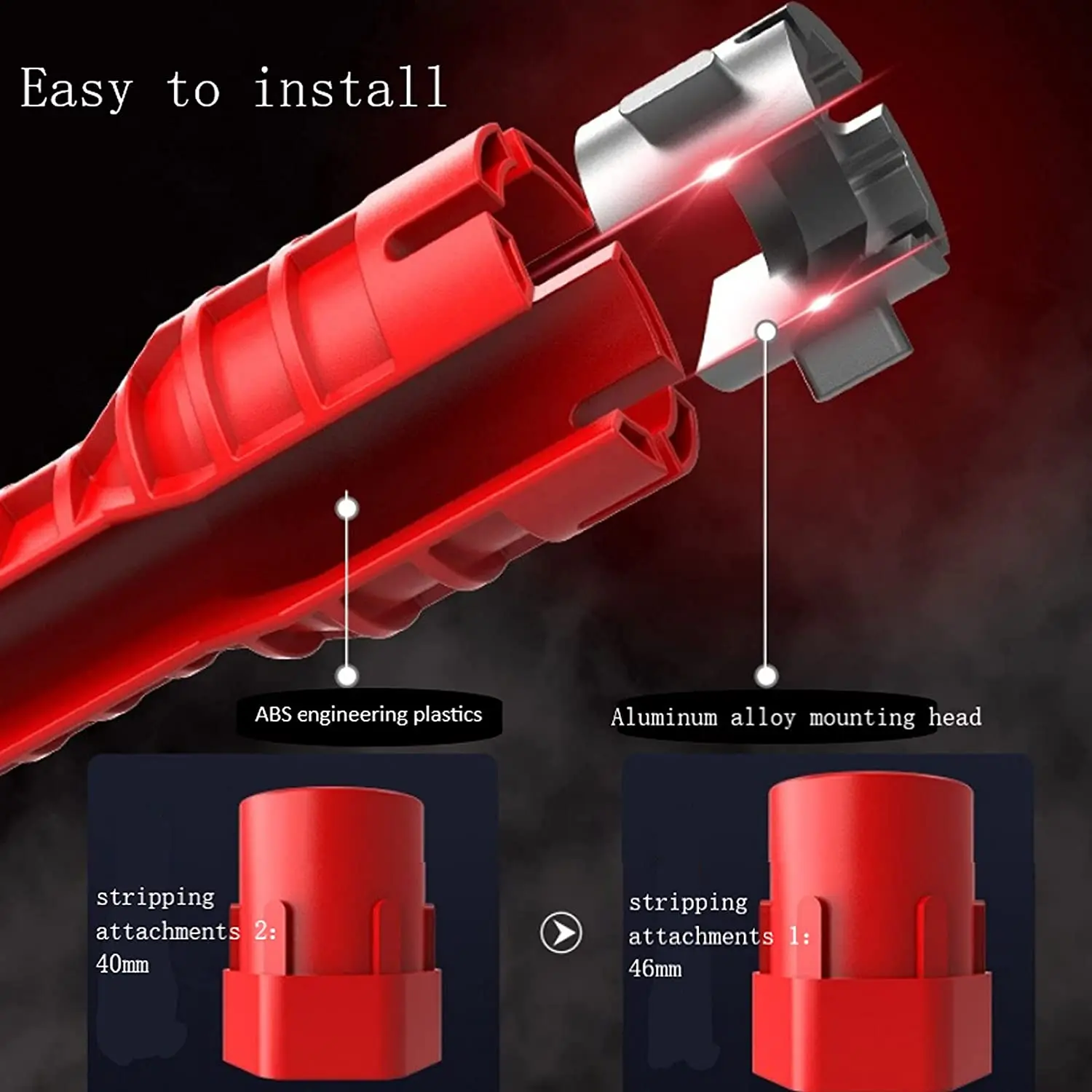 Easy to install

ABS engineering plastics

Aluminum alloy mounting head

stripping attachments 2: 40mm

stripping attachments 1: 46mm