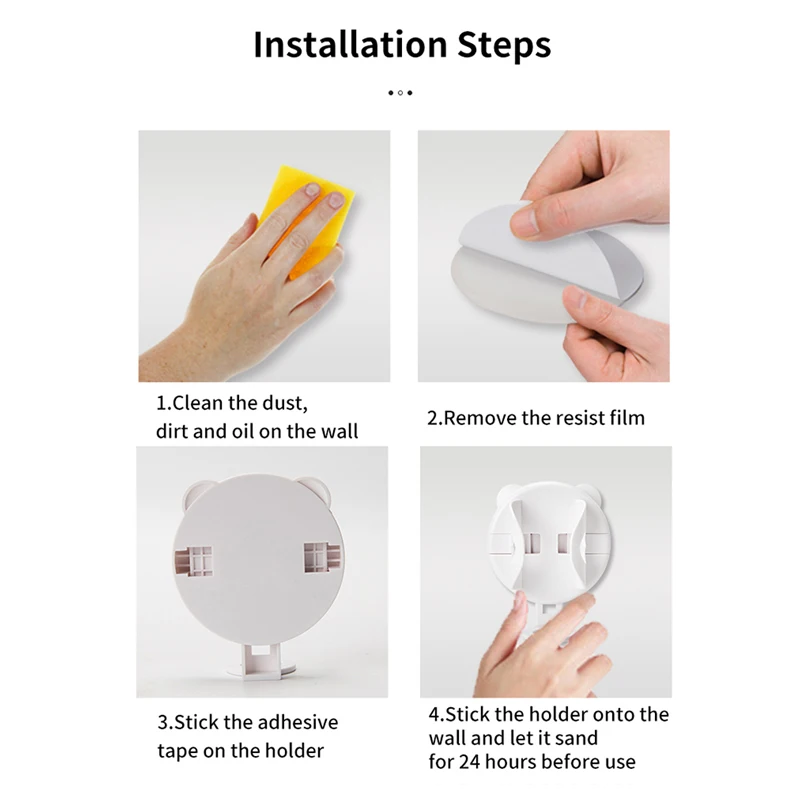 Installation Steps

1.Clean the dust, dirt and oil on the wall

2.Remove the resist film

3.Stick the adhesive tape on the holder

4.Stick the holder onto the wall and let it sand for 24 hours before use