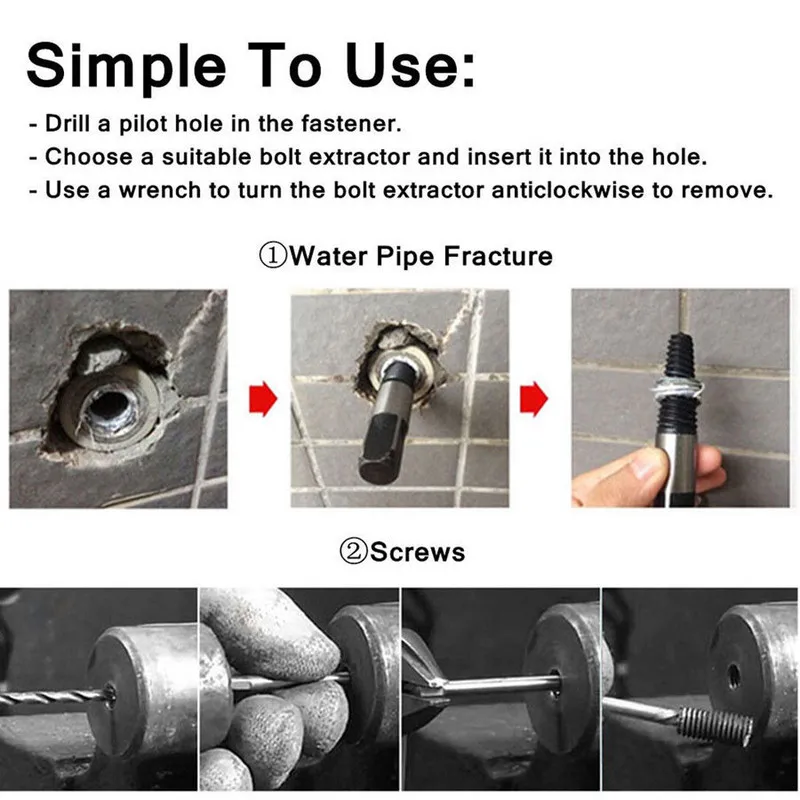 Simple To Use:

- Drill a pilot hole in the fastener.
- Choose a suitable bolt extractor and insert it into the hole.
- Use a wrench to turn the bolt extractor anticlockwise to remove.

①Water Pipe Fracture

②Screws