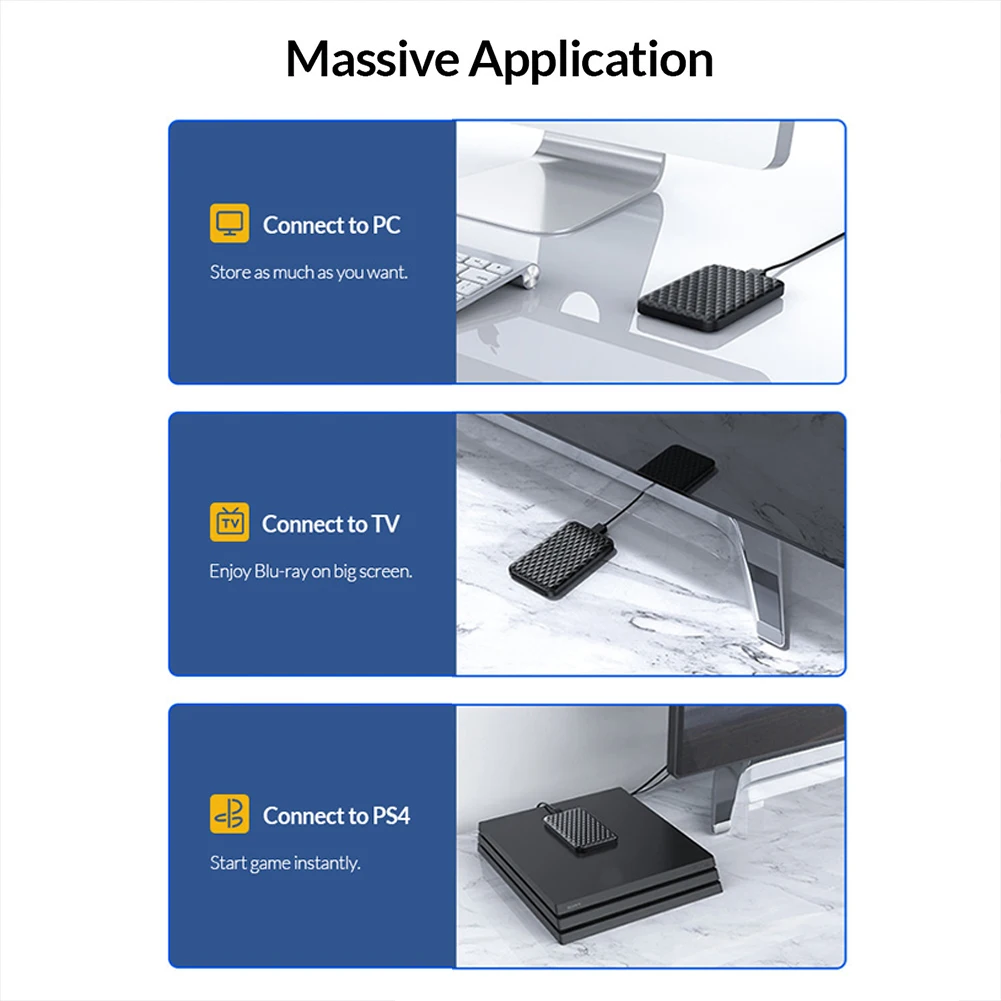 Massive Application

Connect to PC

Store as much as you want.

TV

Connect to TV

Enjoy Blu-ray on big screen.

Connect to PS4

Start game instantly.