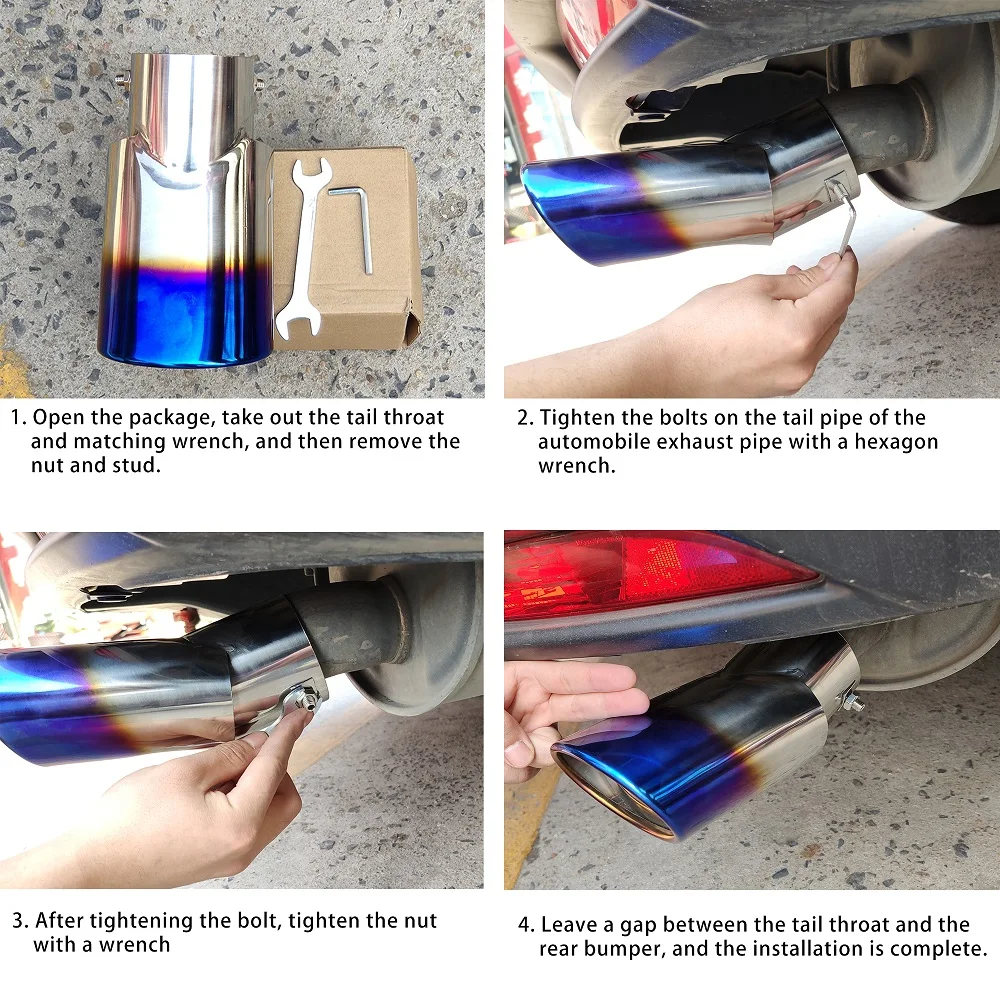 1. Open the package, take out the tail throat and matching wrench, and then remove the nut and stud.

2. Tighten the bolts on the tail pipe of the automobile exhaust pipe with a hexagon wrench.

3. After tightening the bolt, tighten the nut with a wrench

4. Leave a gap between the tail throat and the rear bumper, and the installation is complete.