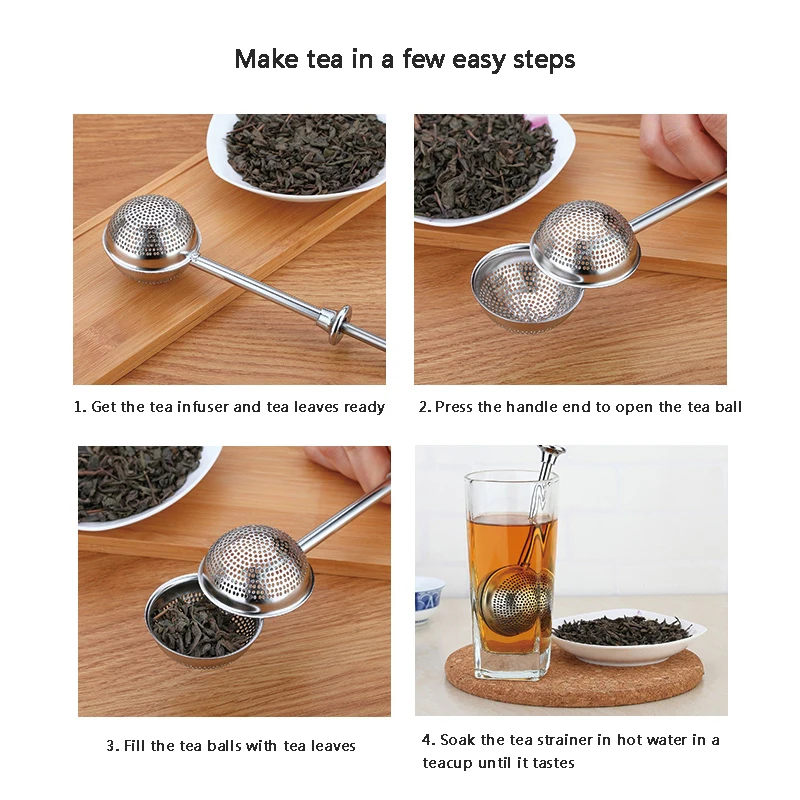 Make tea in a few easy steps

1. Get the tea infuser and tea leaves ready

2. Press the handle end to open the tea ball

3. Fill the tea balls with tea leaves

4. Soak the tea strainer in hot water in a teacup until it tastes