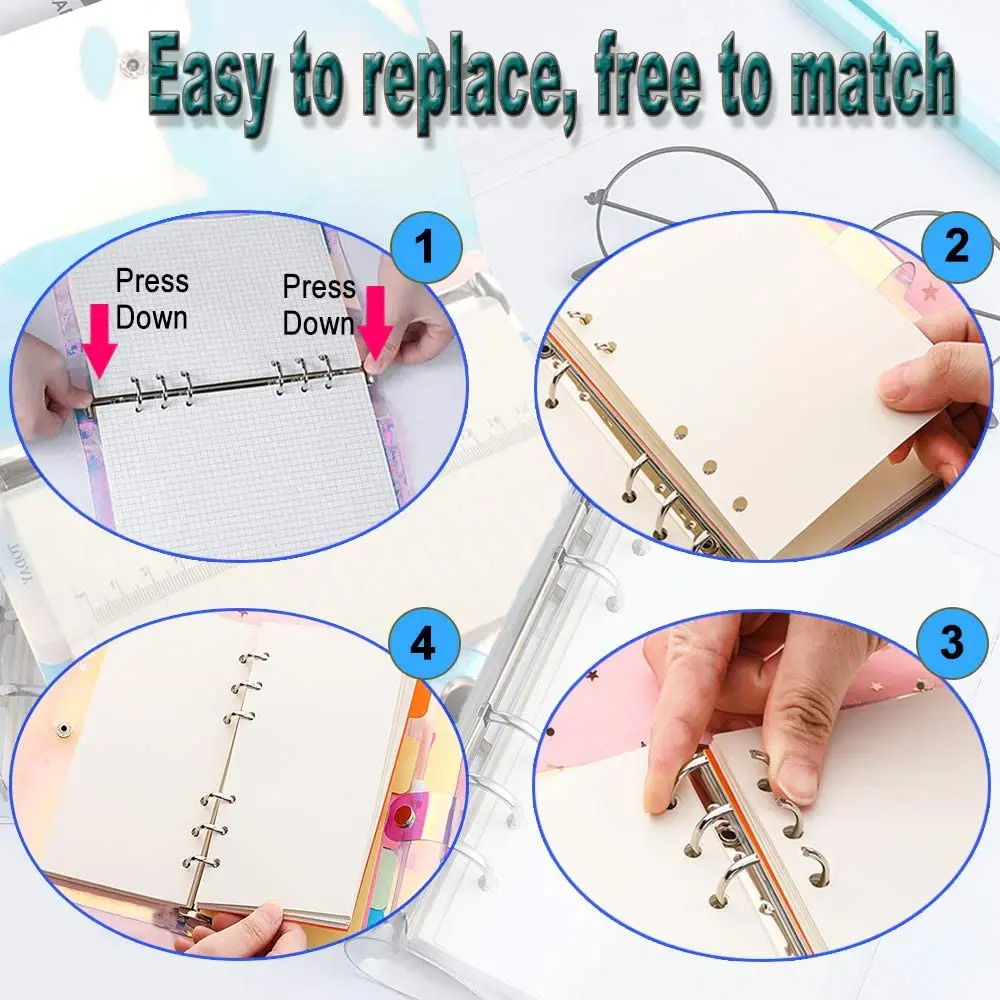 Easy to replace, free to match

1

Press Down

Press Down

2

4

3