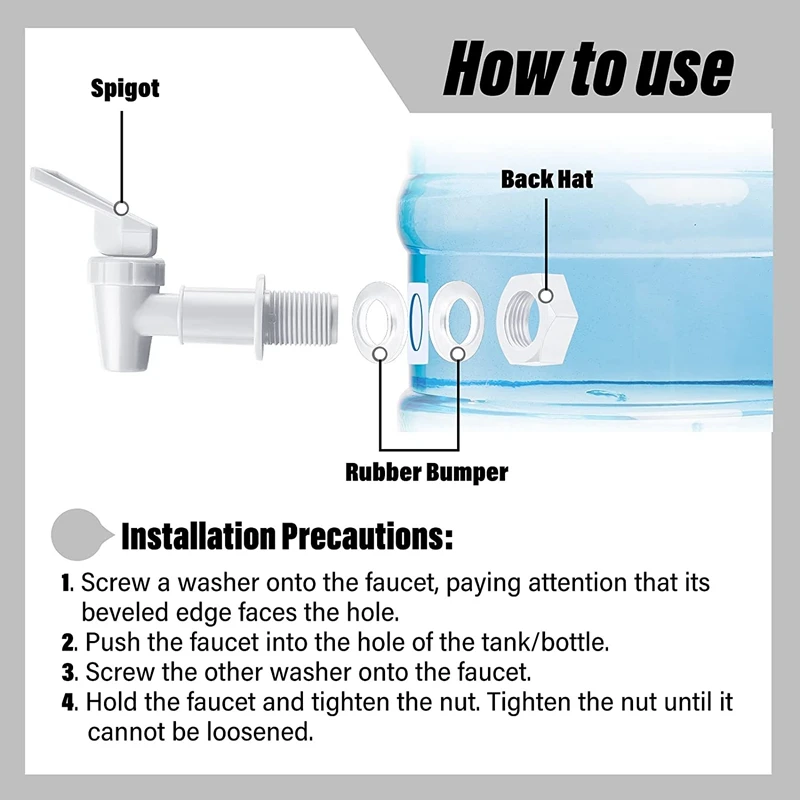 How to use

Spigot

Back Hat

Rubber Bumper

Installation Precautions:

1. Screw a washer onto the faucet, paying attention that its beveled edge faces the hole.
2. Push the faucet into the hole of the tank/bottle.
3. Screw the other washer onto the faucet.
4. Hold the faucet and tighten the nut. Tighten the nut until it cannot be loosened.