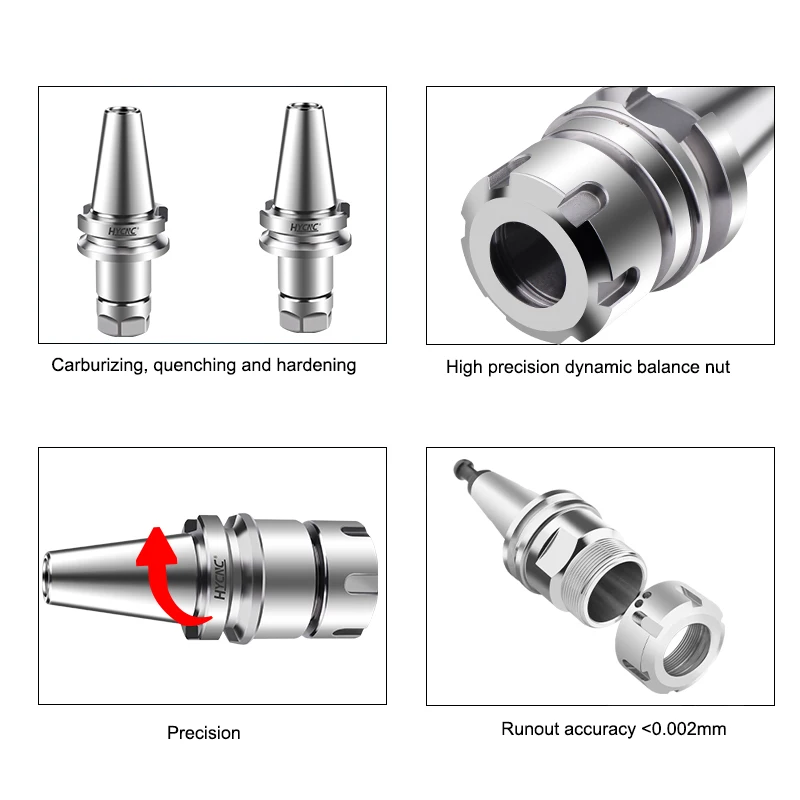 HYCNC

HYCNC

Carburizing, quenching and hardening

High precision dynamic balance nut

HYCNC

Precision

Runout accuracy <0.002mm