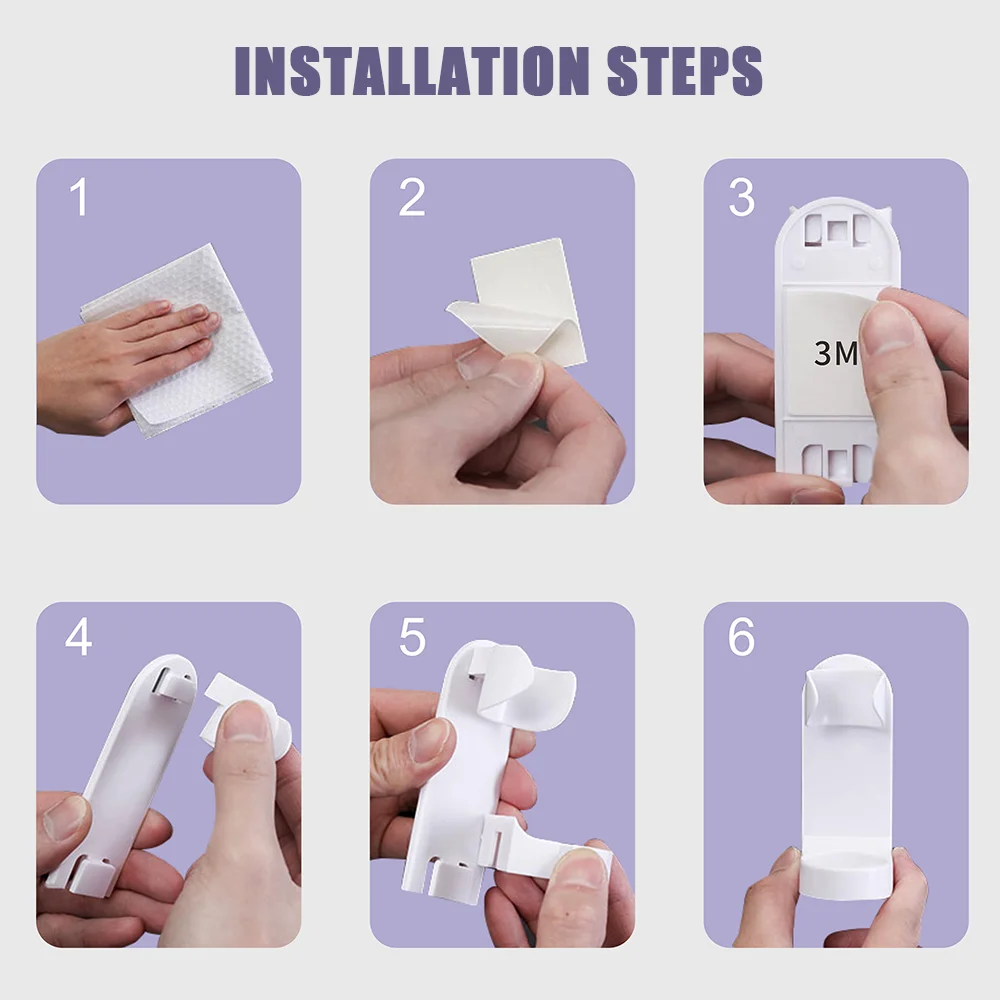 INSTALLATION STEPS

1

2

3

3M

4

5

6