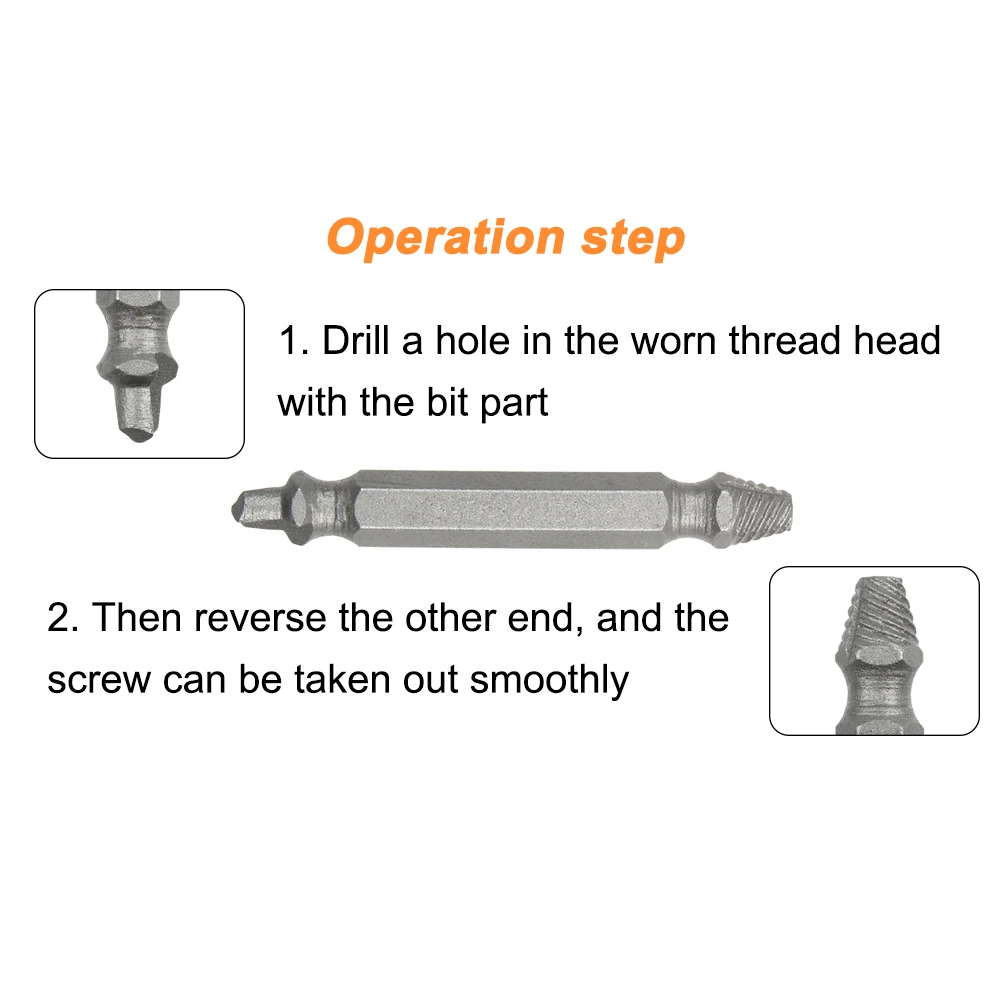 Operation step

1. Drill a hole in the worn thread head with the bit part

2. Then reverse the other end, and the screw can be taken out smoothly