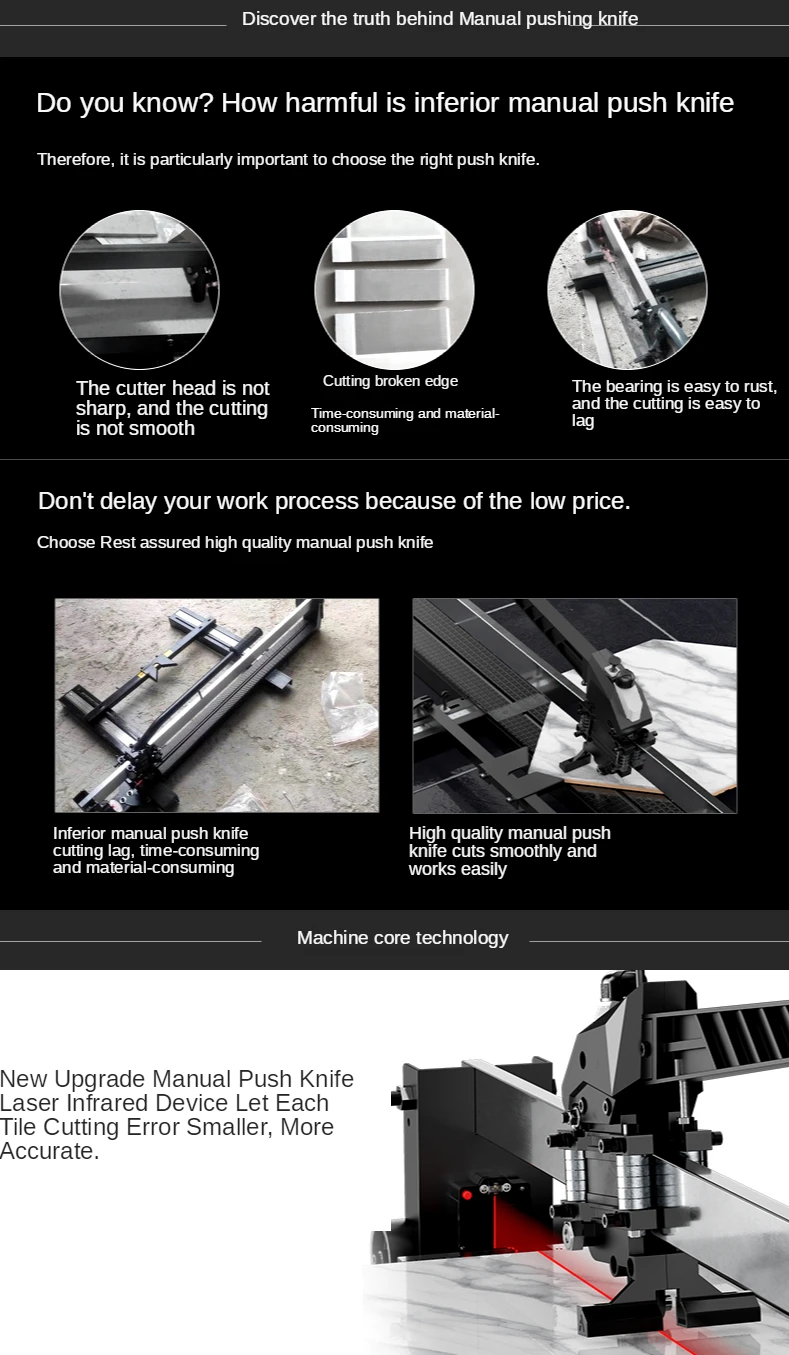 Discover the truth behind Manual pushing knife

Do you know? How harmful is inferior manual push knife

Therefore, it is particularly important to choose the right push knife.

The cutter head is not sharp, and the cutting is not smooth

Cutting broken edge

Time-consuming and material-consuming

The bearing is easy to rust, and the cutting is easy to lag

Don't delay your work process because of the low price.

Choose Rest assured high quality manual push knife

Inferior manual push knife cutting lag, time-consuming and material-consuming

High quality manual push knife cuts smoothly and works easily

Machine core technology

New Upgrade Manual Push Knife Laser Infrared Device Let Each Tile Cutting Error Smaller, More Accurate.