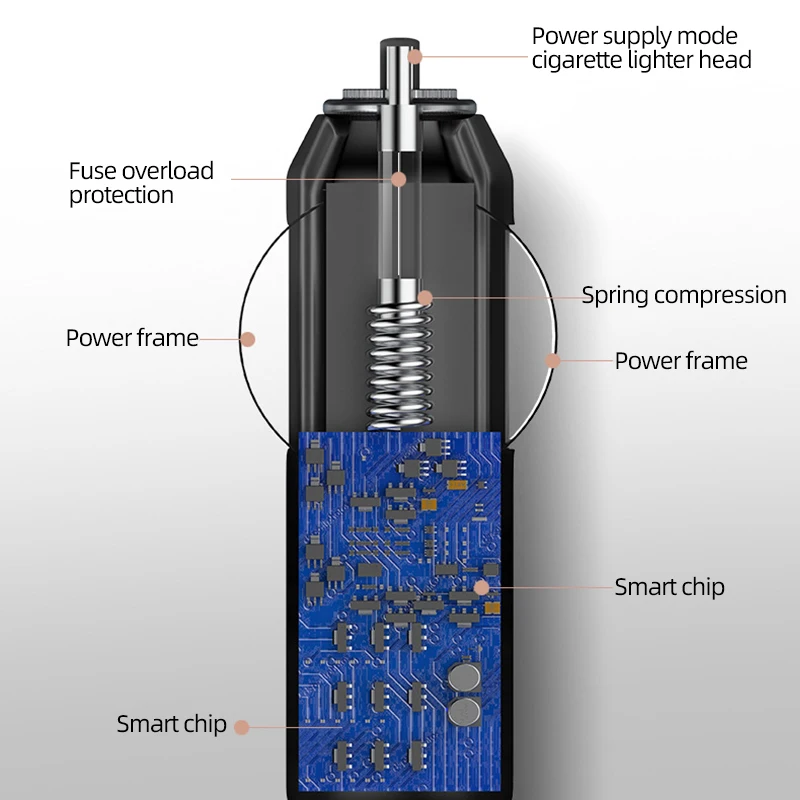 Power supply mode cigarette lighter head

Fuse overload protection

Spring compression

Power frame

Power frame

Smart chip

Smart chip