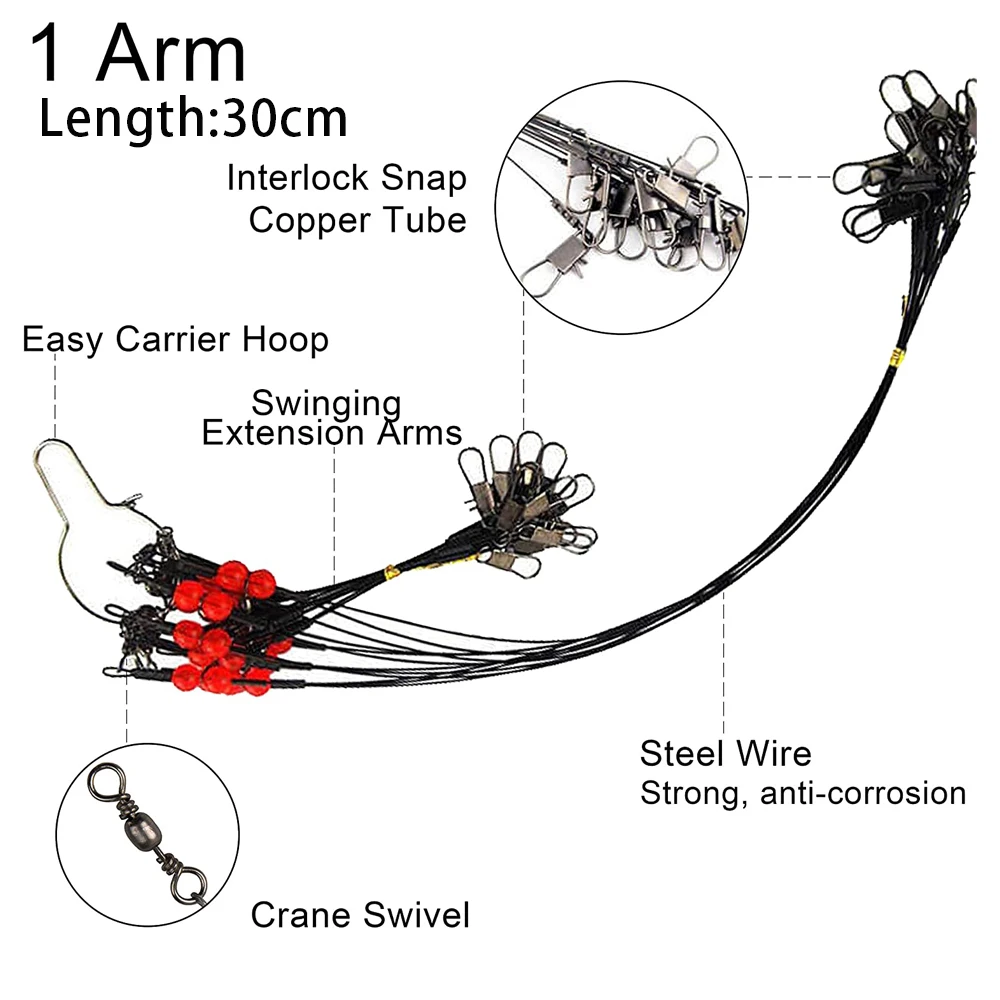 1 Arm
Length:30cm

Interlock Snap
Copper Tube

Easy Carrier Hoop

Swinging
Extension Arms

Steel Wire
Strong, anti-corrosion

Crane Swivel