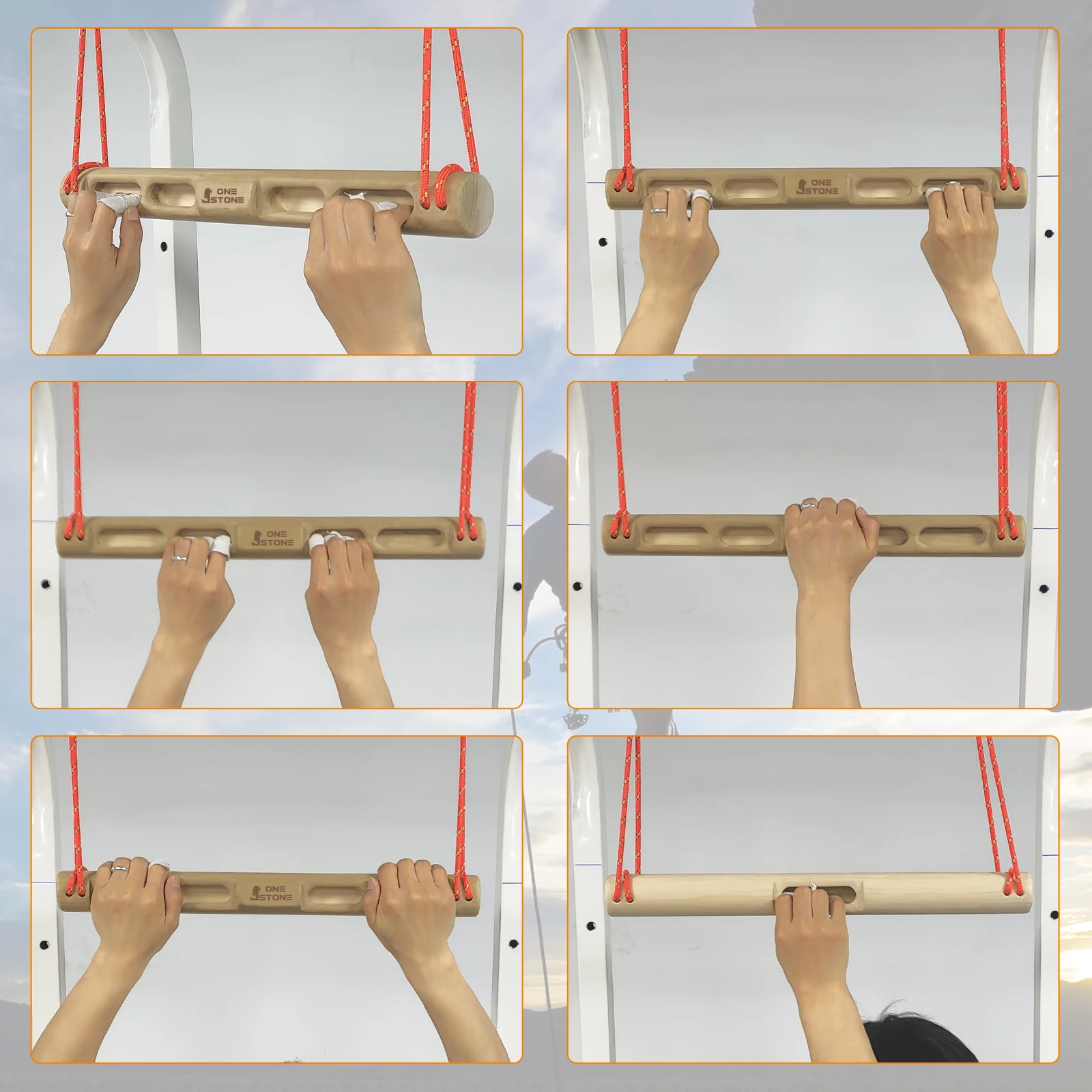 ONE STONE

ONE STONE

ONE STONE

ONE STONE