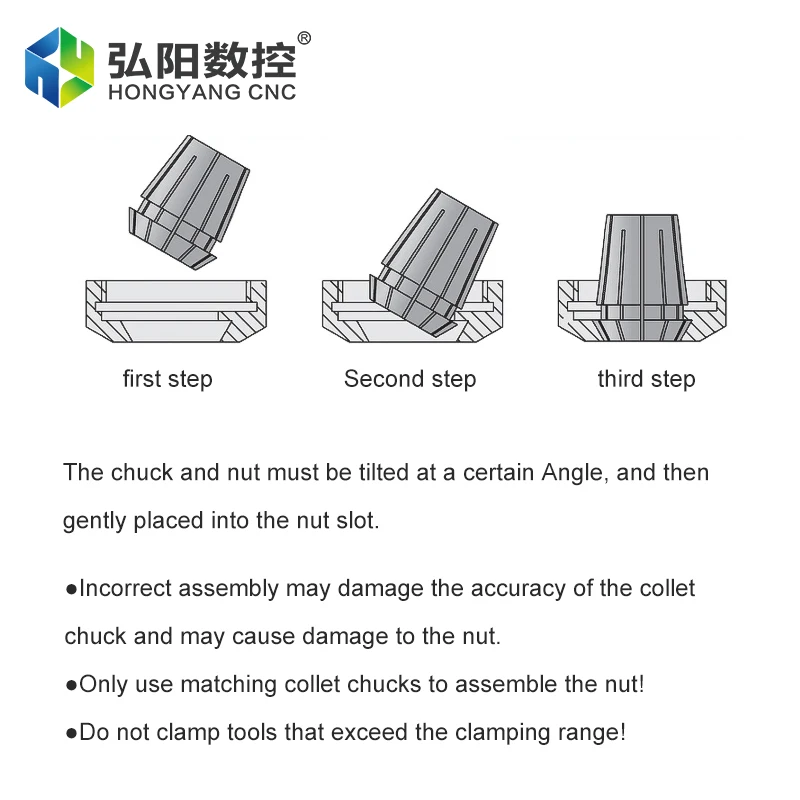 弘阳数控®
HONGYANG CNC

first step

Second step

third step

The chuck and nut must be tilted at a certain Angle, and then gently placed into the nut slot.

●Incorrect assembly may damage the accuracy of the collet chuck and may cause damage to the nut.
●Only use matching collet chucks to assemble the nut!
●Do not clamp tools that exceed the clamping range!