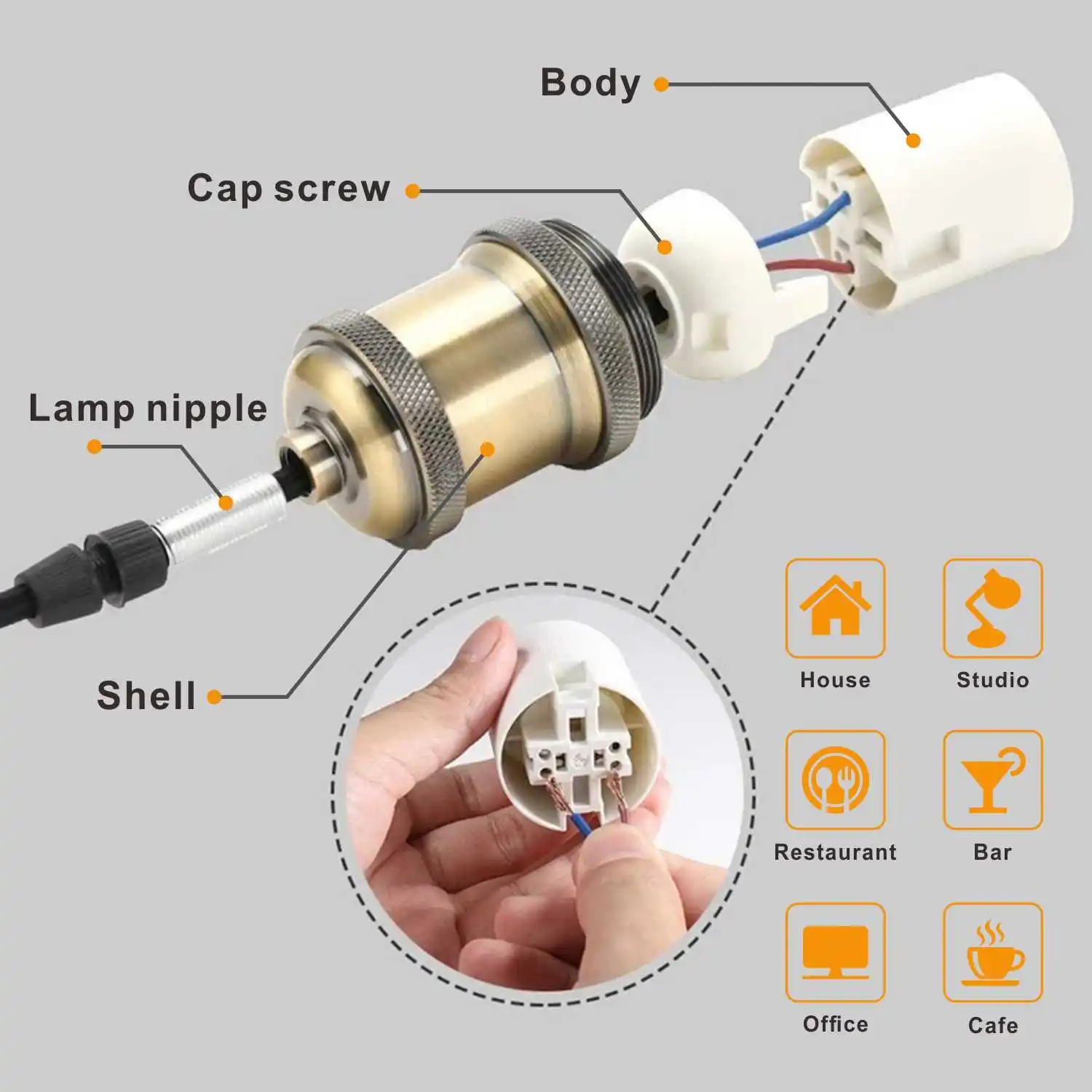 Body

Cap screw

Lamp nipple

Shell

House

Studio

Restaurant

Bar

Office

Cafe