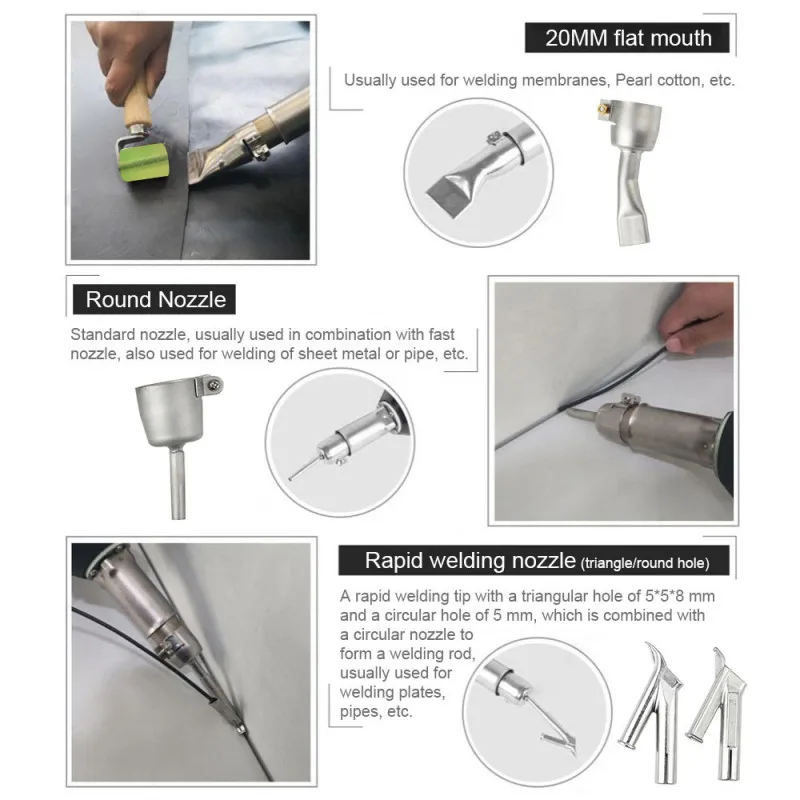 20MM flat mouth

Usually used for welding membranes, Pearl cotton, etc.

Round Nozzle

Standard nozzle, usually used in combination with fast nozzle, also used for welding of sheet metal or pipe, etc.

Rapid welding nozzle (triangle/round hole)

A rapid welding tip with a triangular hole of 5*5*8 mm and a circular hole of 5 mm, which is combined with a circular nozzle to form a welding rod, usually used for welding plates, pipes, etc.