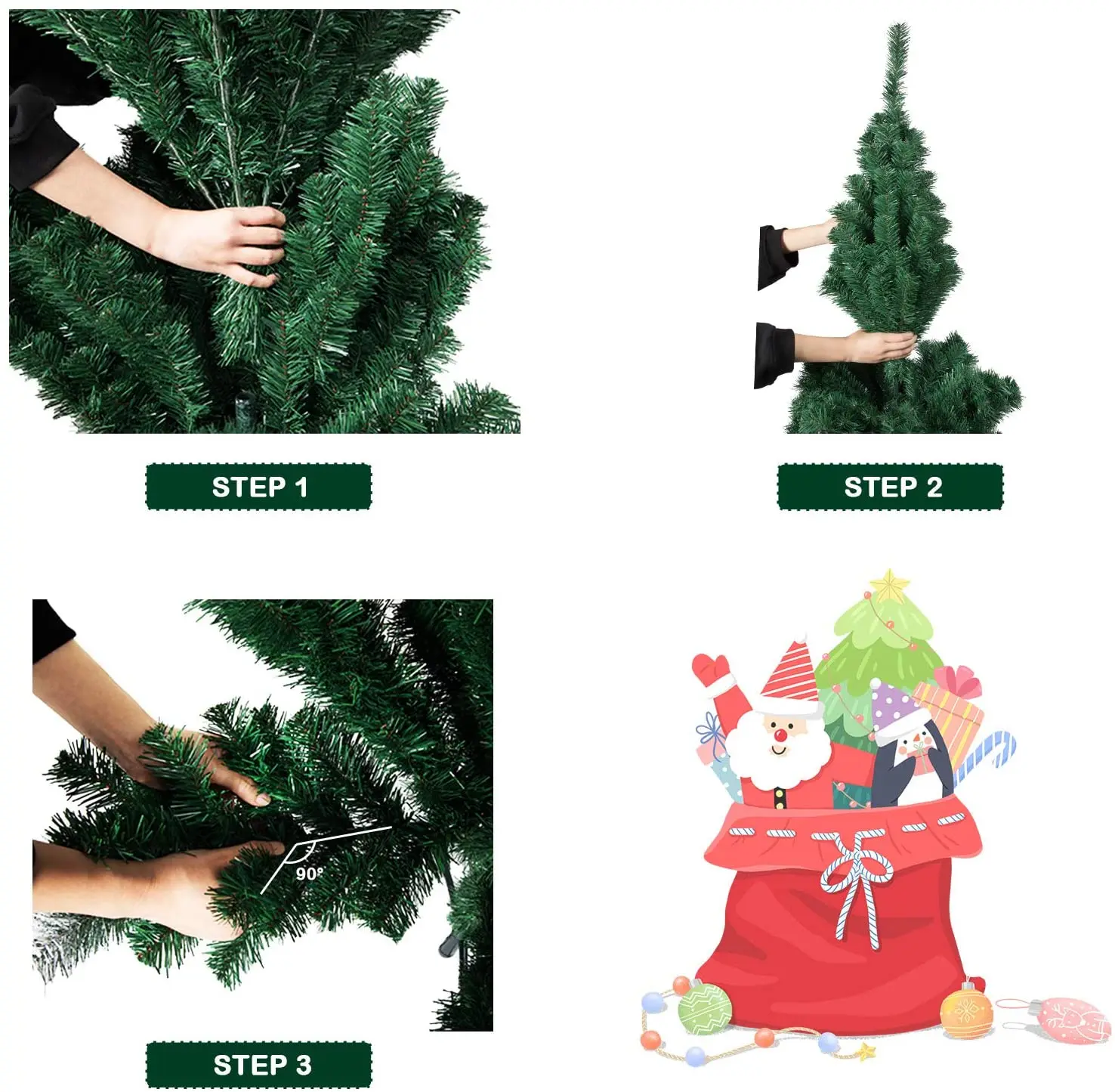 STEP 1

STEP 2

90°

STEP 3