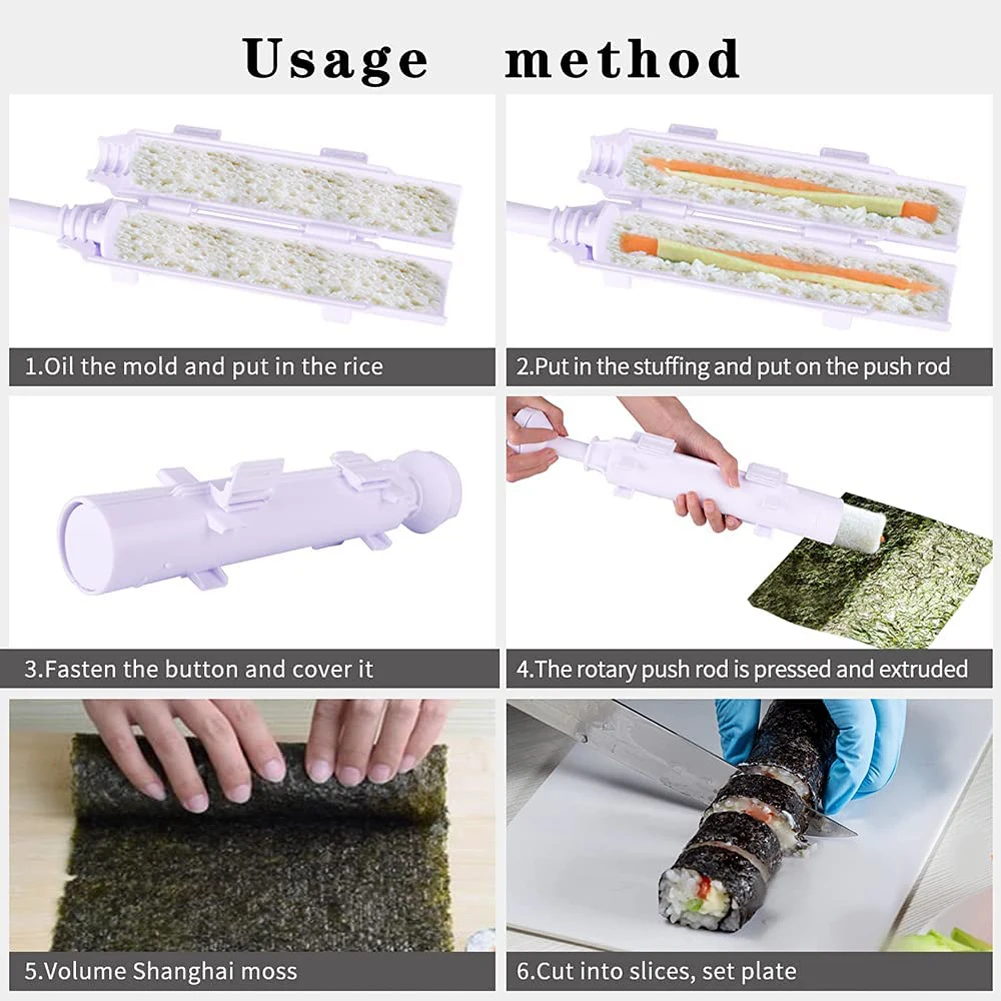 Usage method

1.Oil the mold and put in the rice

2.Put in the stuffing and put on the push rod

3.Fasten the button and cover it

4.The rotary push rod is pressed and extruded

5.Volume Shanghai moss

6.Cut into slices, set plate