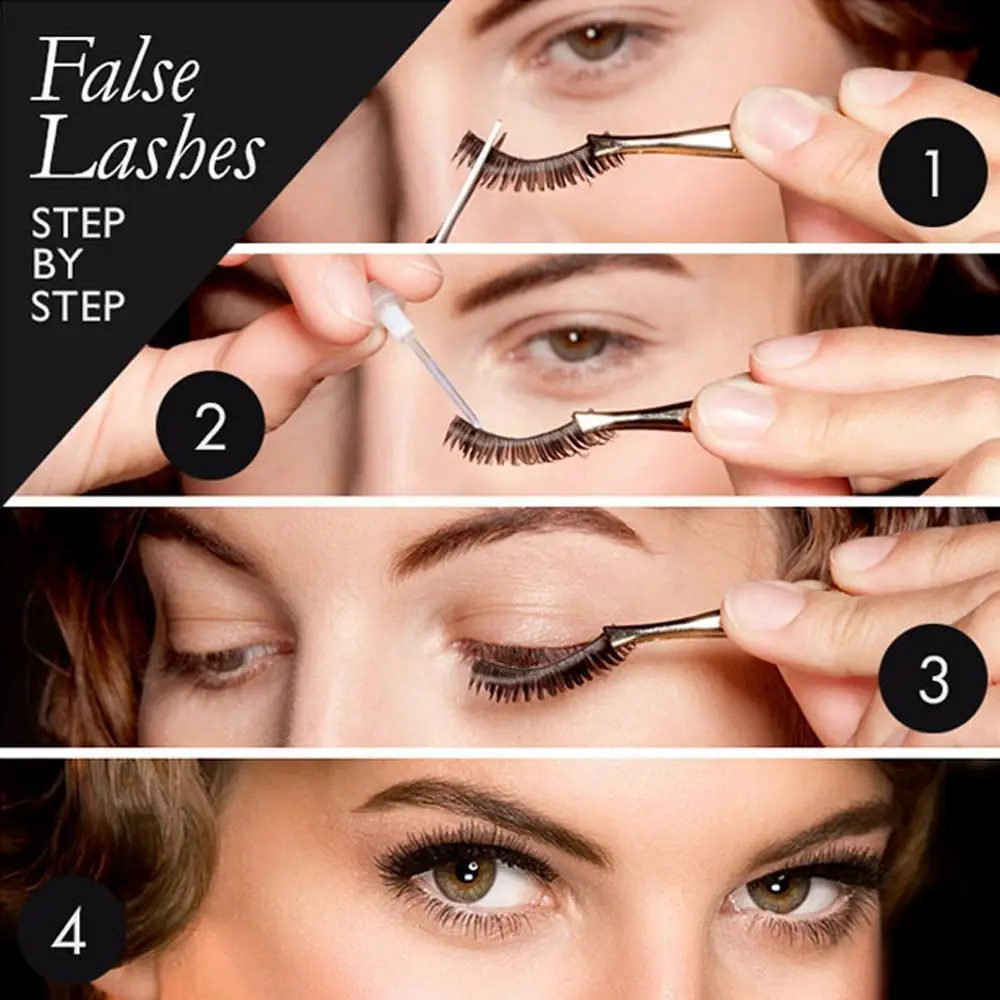 False Lashes
STEP BY STEP

1

2

3

4