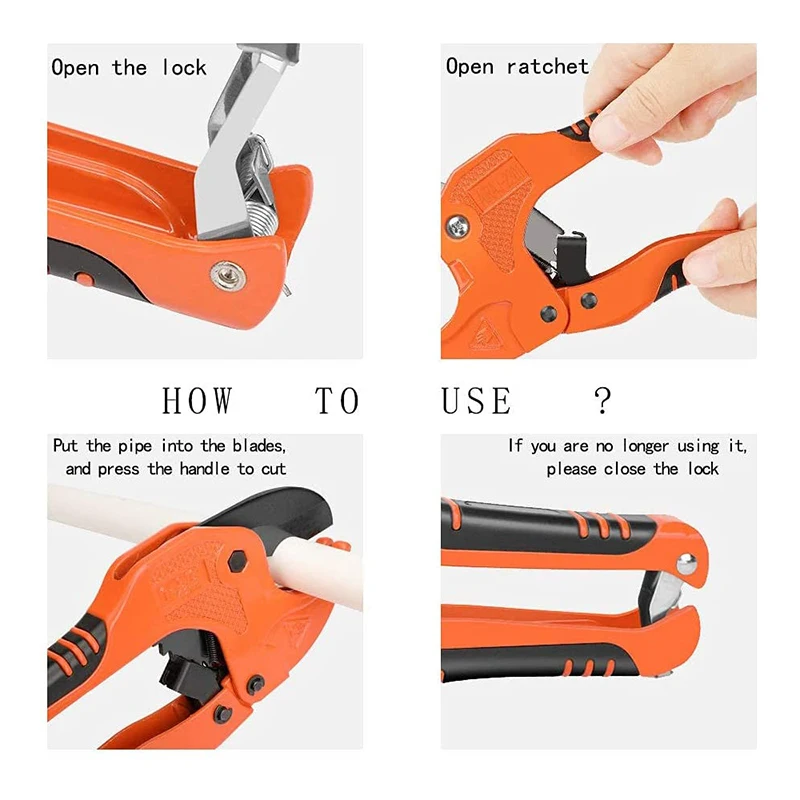 Open the lock

Open ratchet

HOW TO USE ?

Put the pipe into the blades, and press the handle to cut

If you are no longer using it, please close the lock