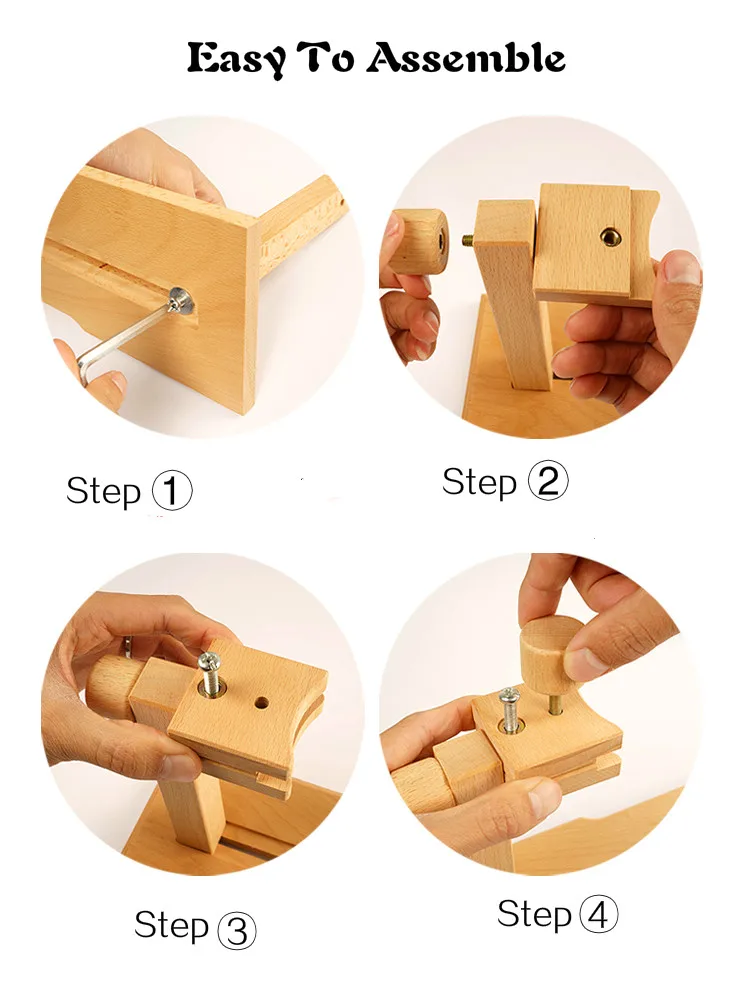 Easy To Assemble

Step ①

Step ②

Step ③

Step ④