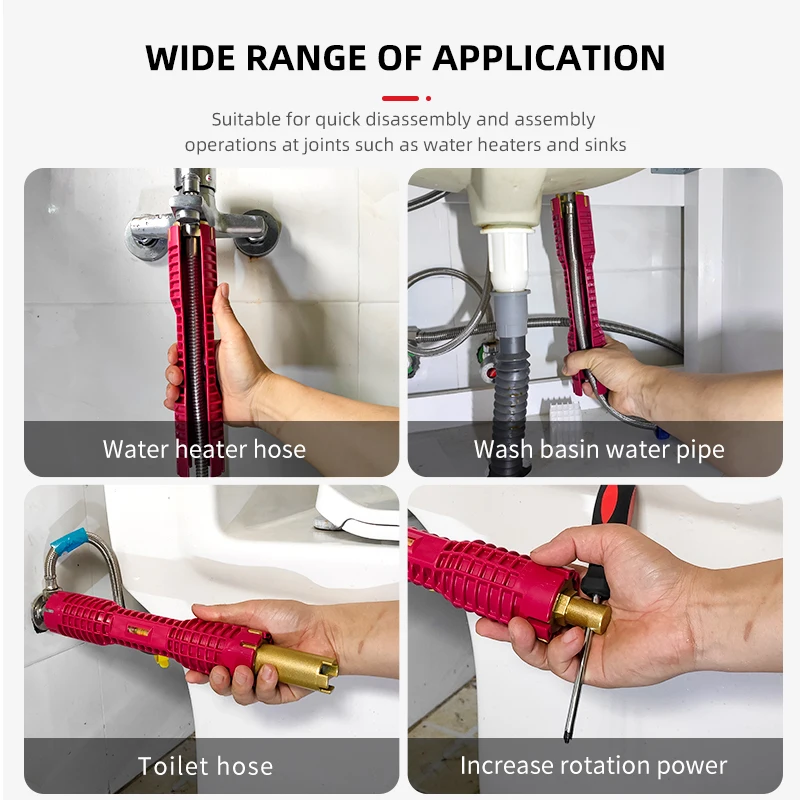 WIDE RANGE OF APPLICATION

Suitable for quick disassembly and assembly operations at joints such as water heaters and sinks

Water heater hose

Wash basin water pipe

Toilet hose

Increase rotation power